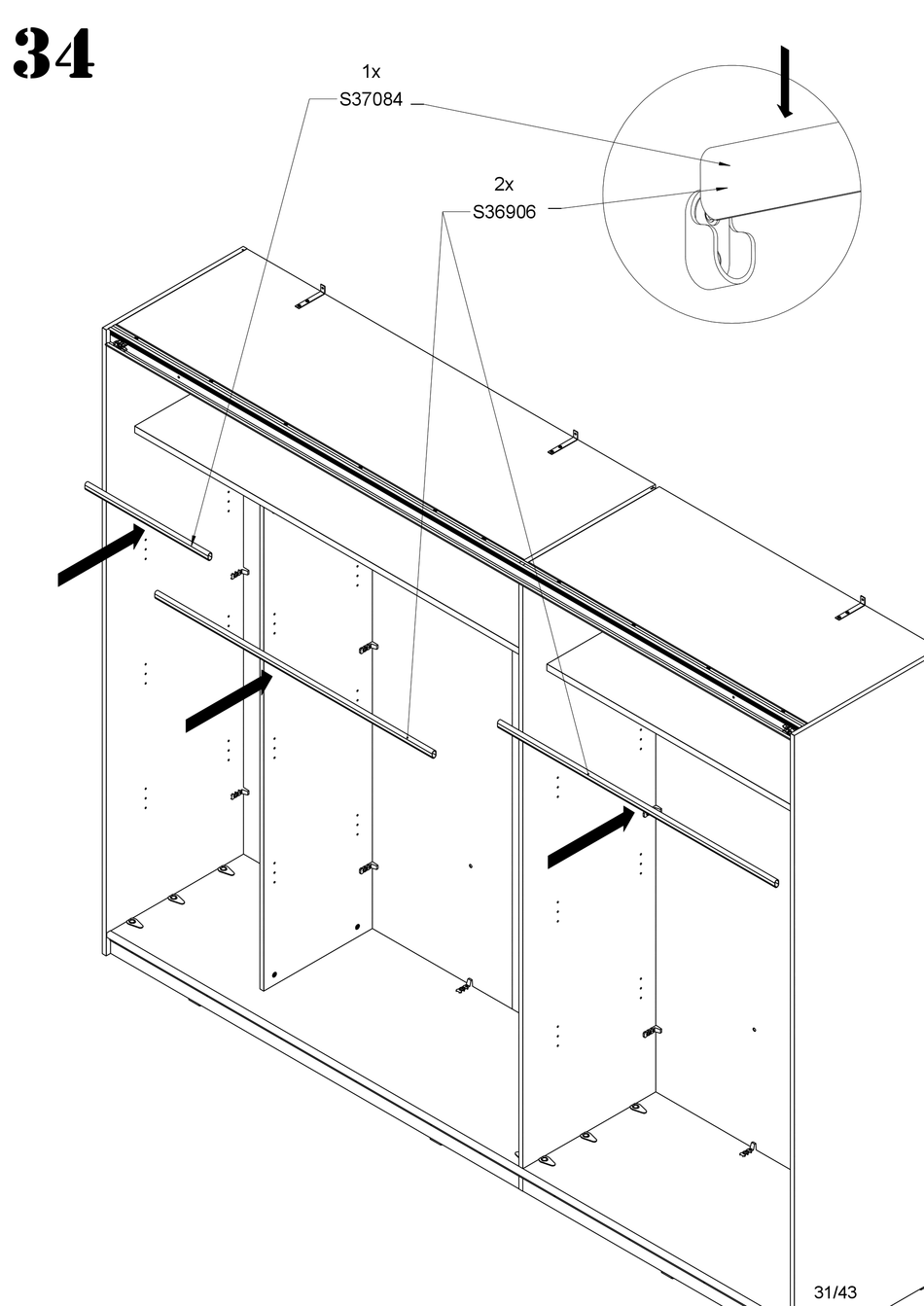 34

1x
S37084

2x
S36906

31/43