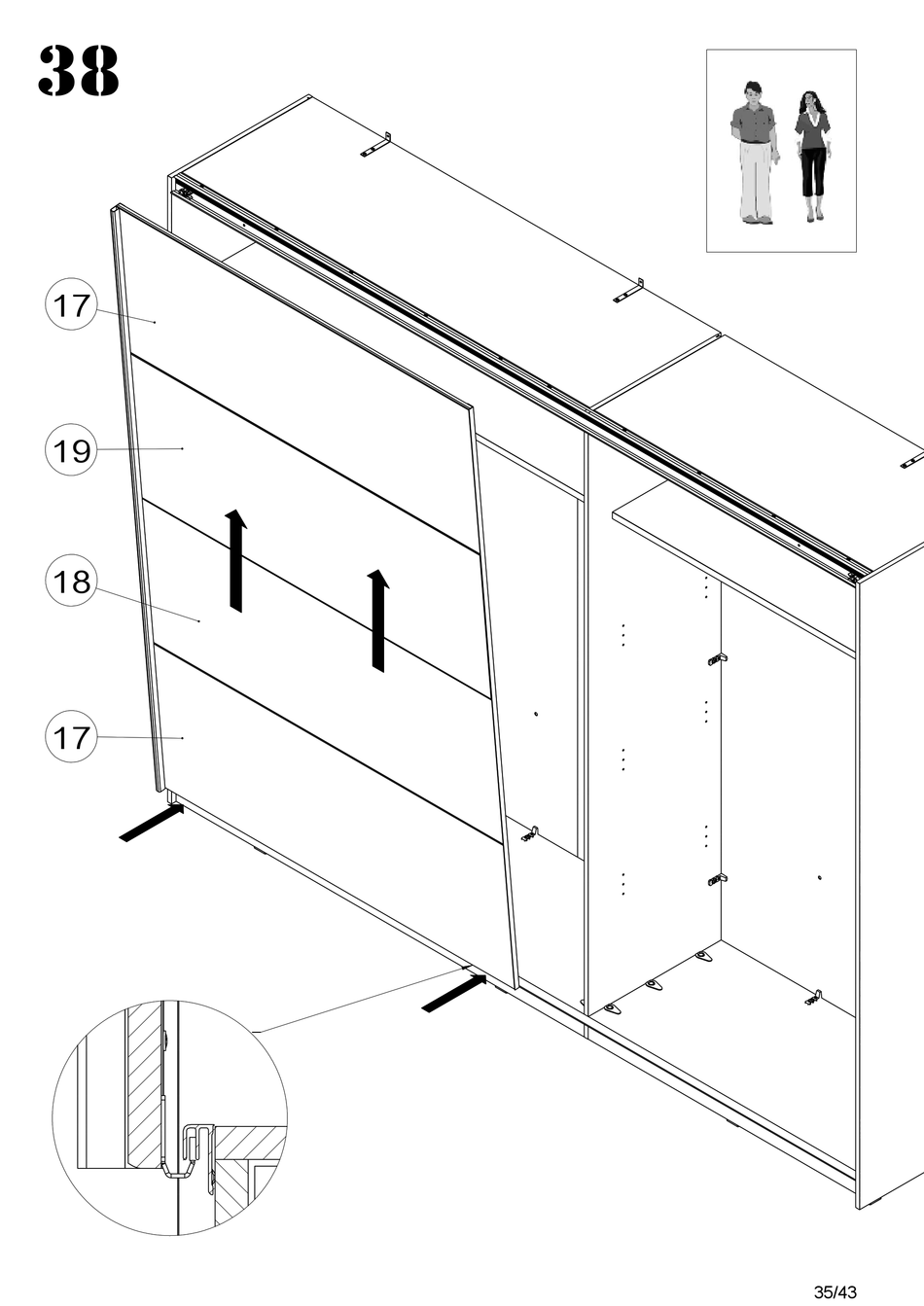 38

17

19

18

17

35/43