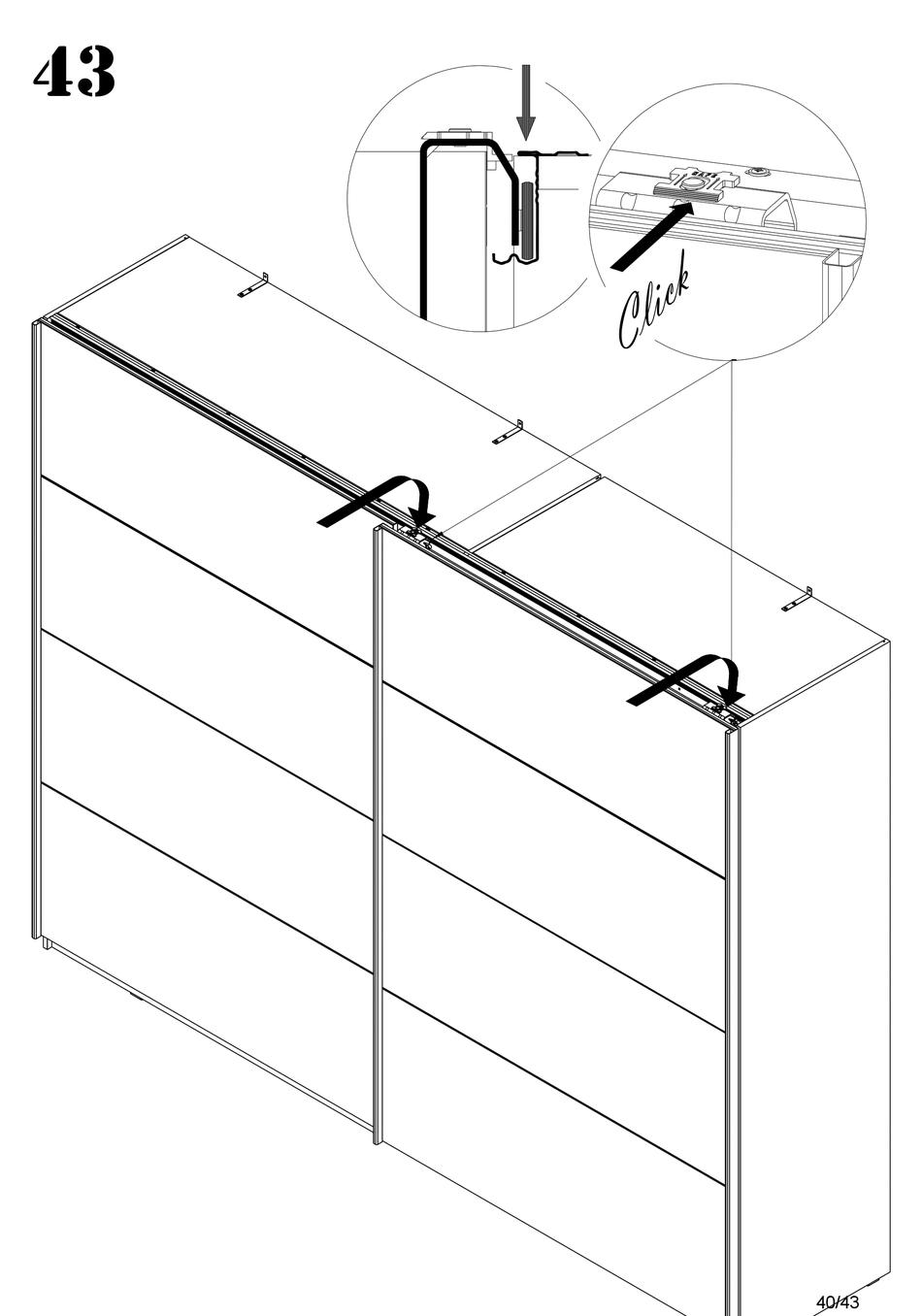 43

Click

40/43