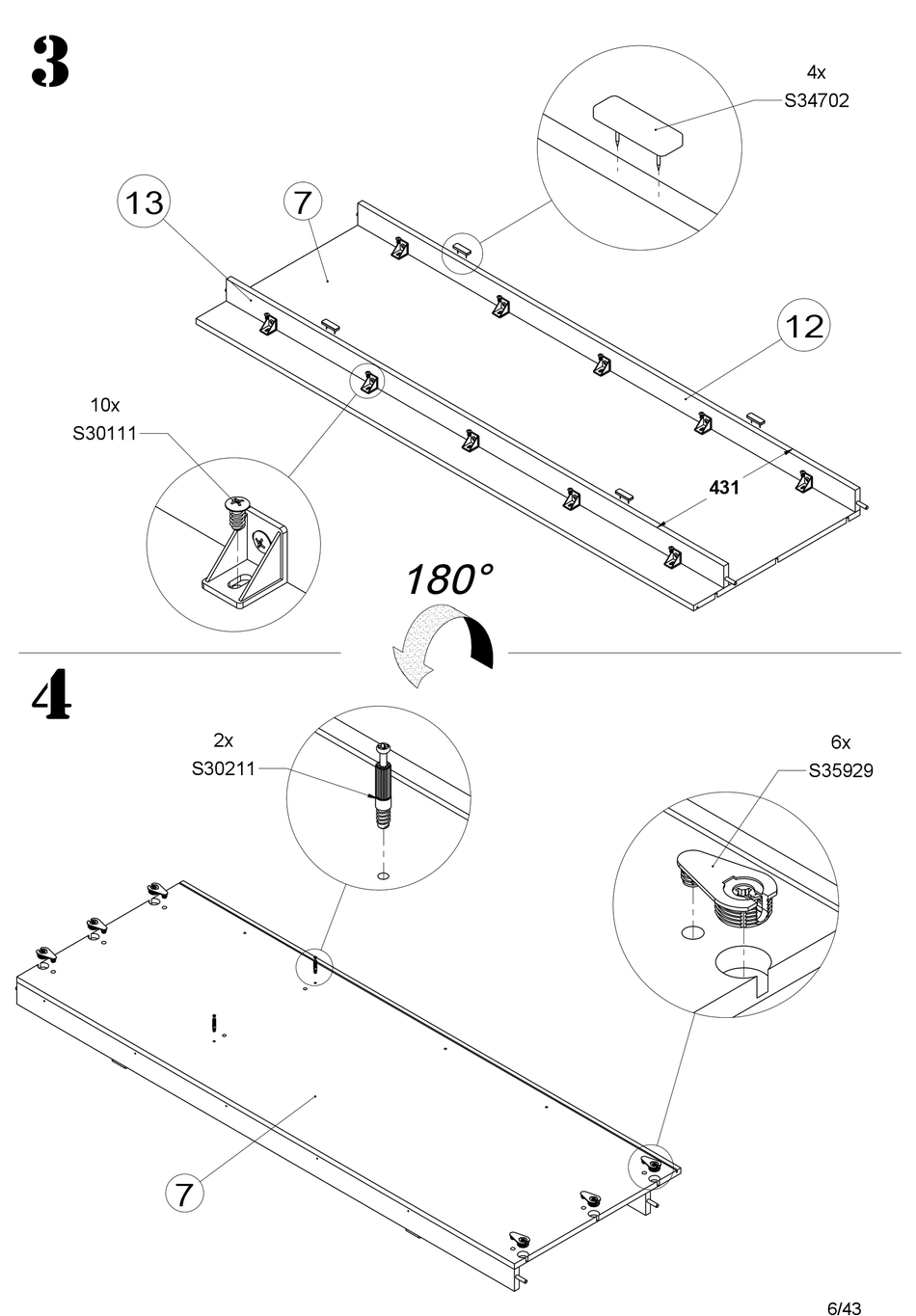 3

4x
S34702

13

7

12

10x
S30111

431

180°

4

2x
S30211

6x
S35929

7

6/43