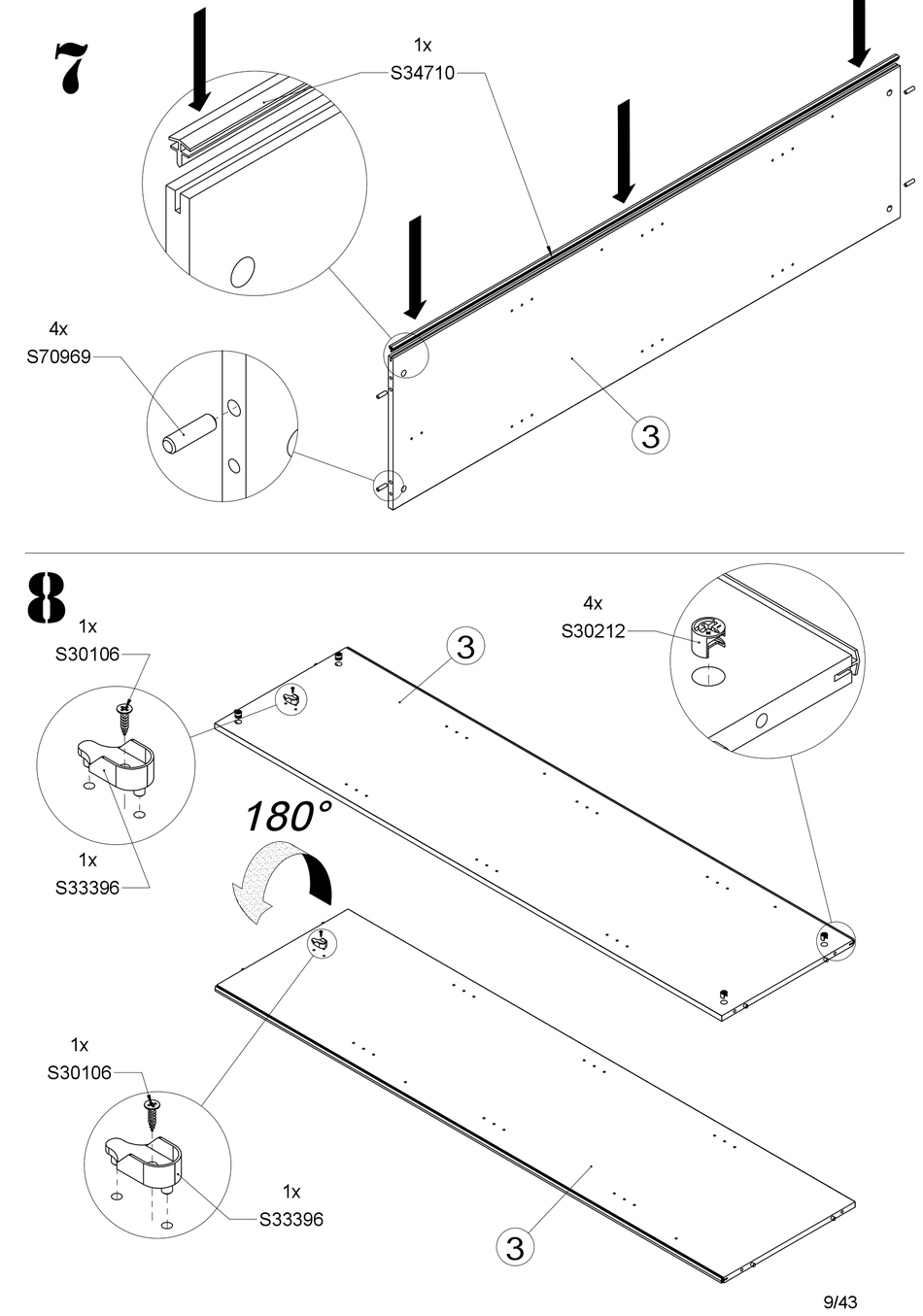 7

1x
S34710

4x
S70969

3

8

1x
S30106

1x
S33396

3

4x
S30212

180°

1x
S30106

1x
S33396

3

9/43