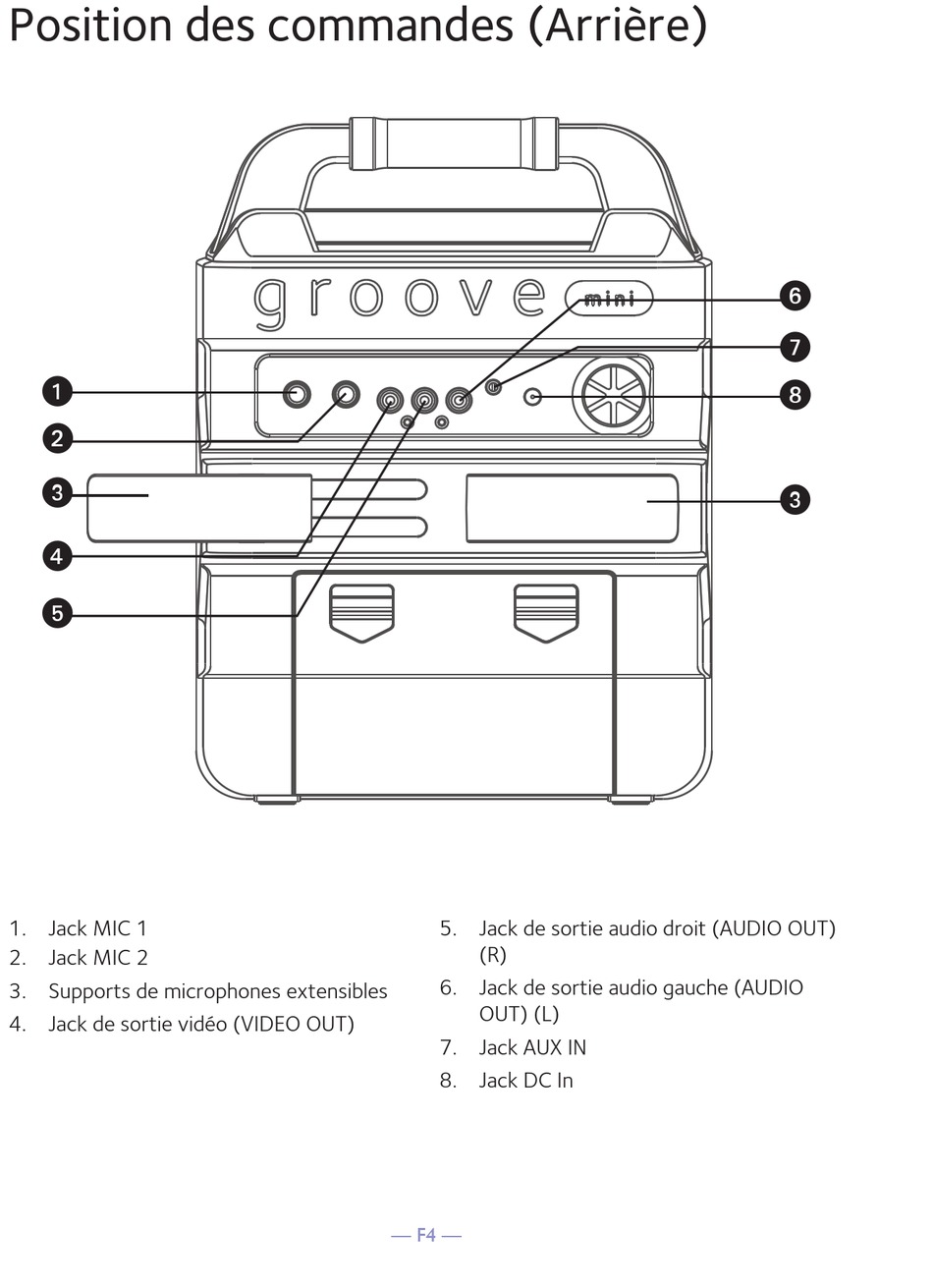 Position des commandes (Arrière)

groove mini

1
2
3
4
5
6
7
8
3

1. Jack MIC 1
2. Jack MIC 2
3. Supports de microphones extensibles
4. Jack de sortie vidéo (VIDEO OUT)
5. Jack de sortie audio droit (AUDIO OUT) (R)
6. Jack de sortie audio gauche (AUDIO OUT) (L)
7. Jack AUX IN
8. Jack DC In

— F4 —