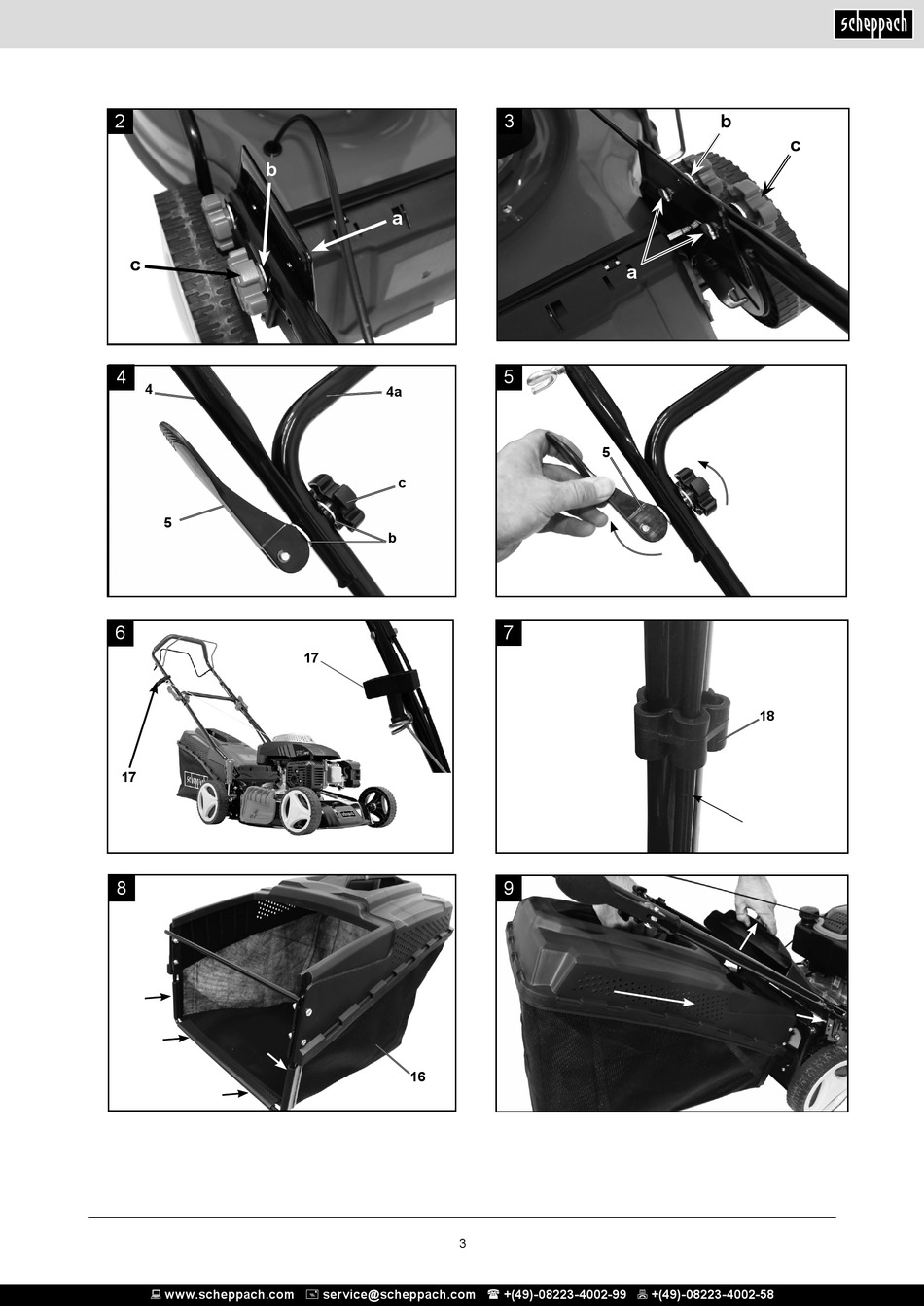 scheppach

2
b
a
c

3
b
c
a

4
4
4a
c
5
b

5
5

6
17
17

7
18

8
16

9

3

www.scheppach.com service@scheppach.com +(49)-08223-4002-99 +(49)-08223-4002-58