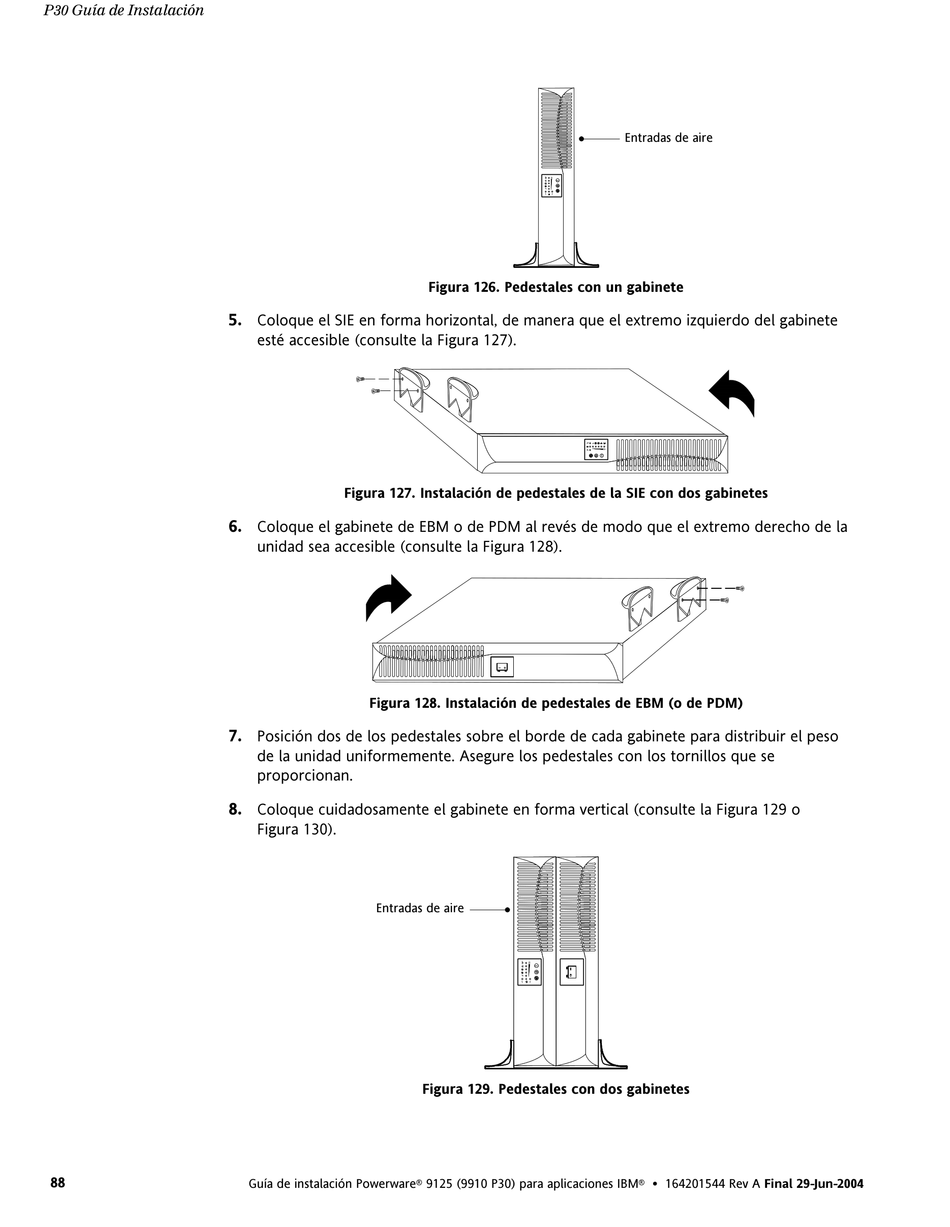 P30 Guía de Instalación

Entradas de aire

Figura 126. Pedestales con un gabinete

5. Coloque el SIE en forma horizontal, de manera que el extremo izquierdo del gabinete esté accesible (consulte la Figura 127).

Figura 127. Instalación de pedestales de la SIE con dos gabinetes

6. Coloque el gabinete de EBM o de PDM al revés de modo que el extremo derecho de la unidad sea accesible (consulte la Figura 128).

Figura 128. Instalación de pedestales de EBM (o de PDM)

7. Posición dos de los pedestales sobre el borde de cada gabinete para distribuir el peso de la unidad uniformemente. Asegure los pedestales con los tornillos que se proporcionan.

8. Coloque cuidadosamente el gabinete en forma vertical (consulte la Figura 129 o Figura 130).

Entradas de aire

Figura 129. Pedestales con dos gabinetes

88

Guía de instalación Powerware® 9125 (9910 P30) para aplicaciones IBM® • 164201544 Rev A Final 29-Jun-2004