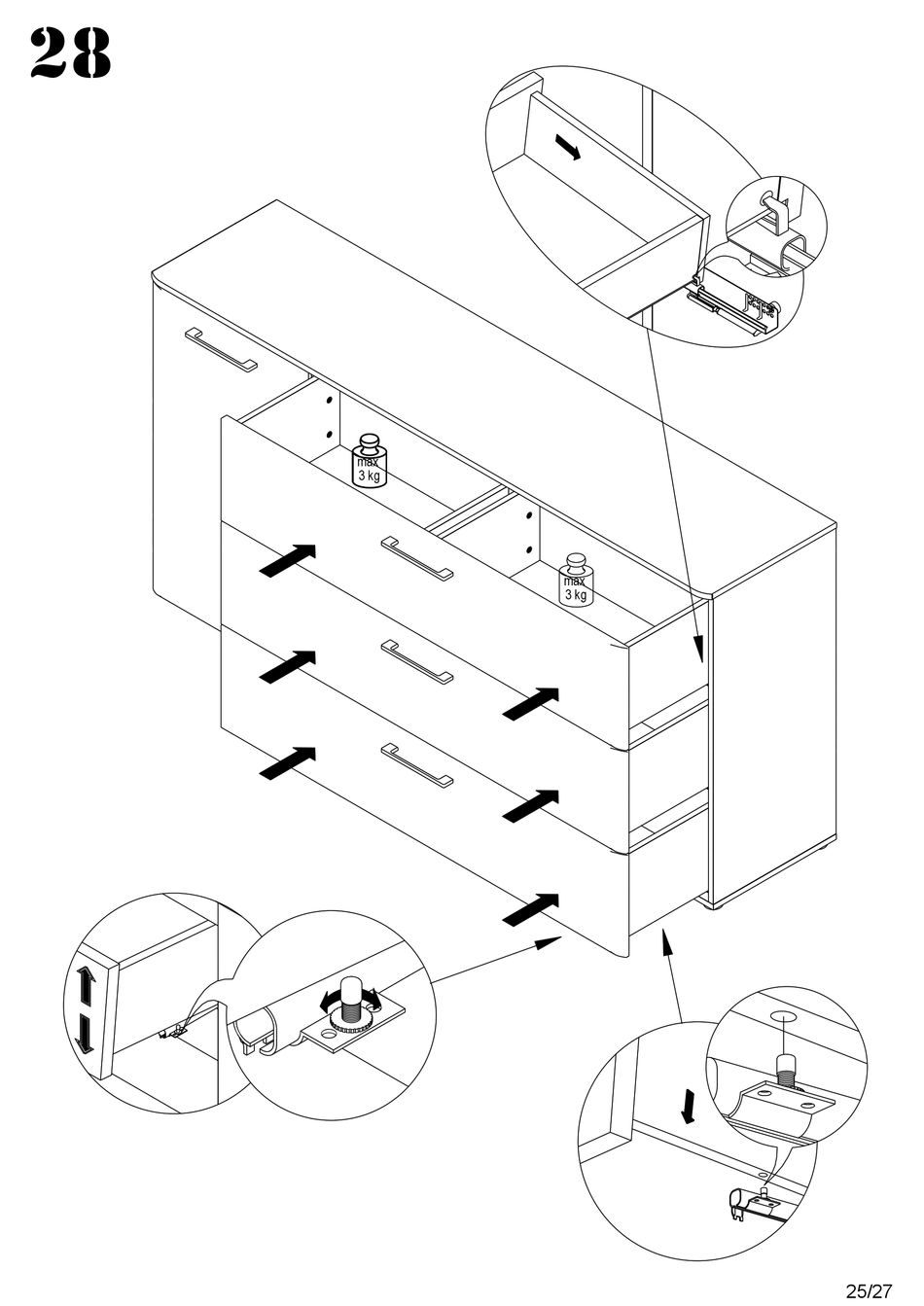 28

max
3 kg

max
3 kg

25/27