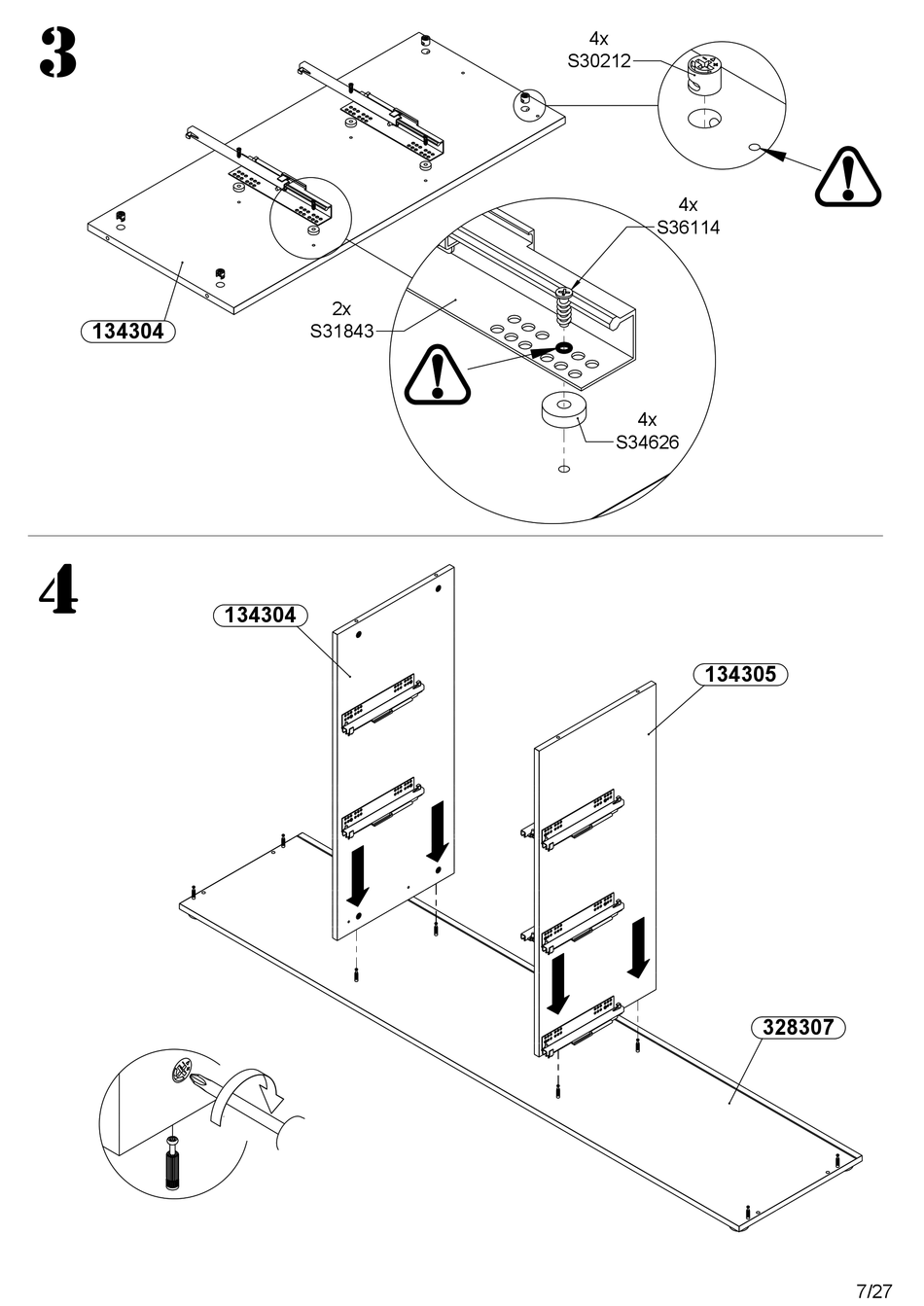 3

4x
S30212

4x
S36114

2x
S31843

134304

4x
S34626

4

134304

134305

328307

7/27