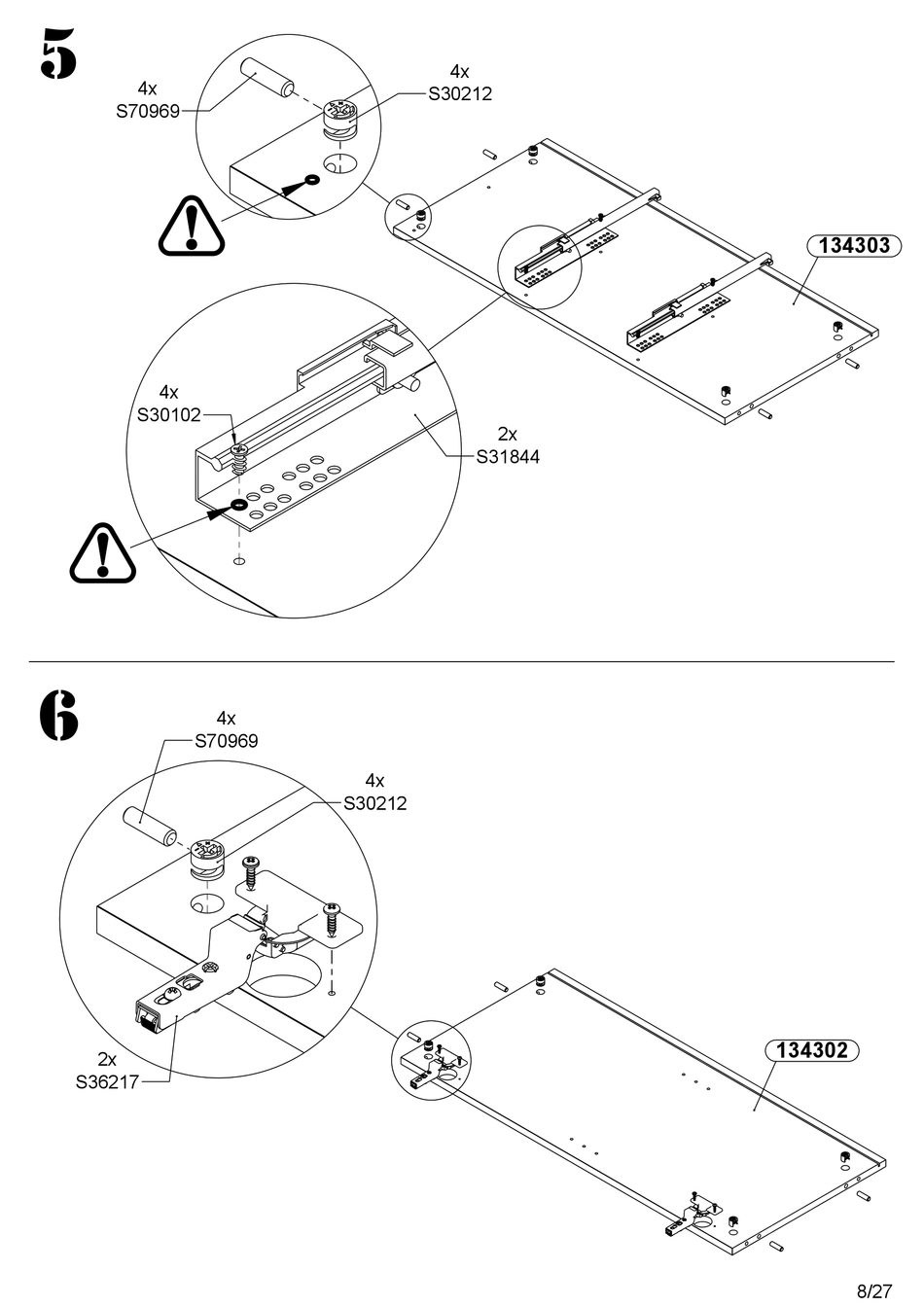 5

4x
S70969

4x
S30212

134303

4x
S30102

2x
S31844

6

4x
S70969

4x
S30212

2x
S36217

134302

8/27