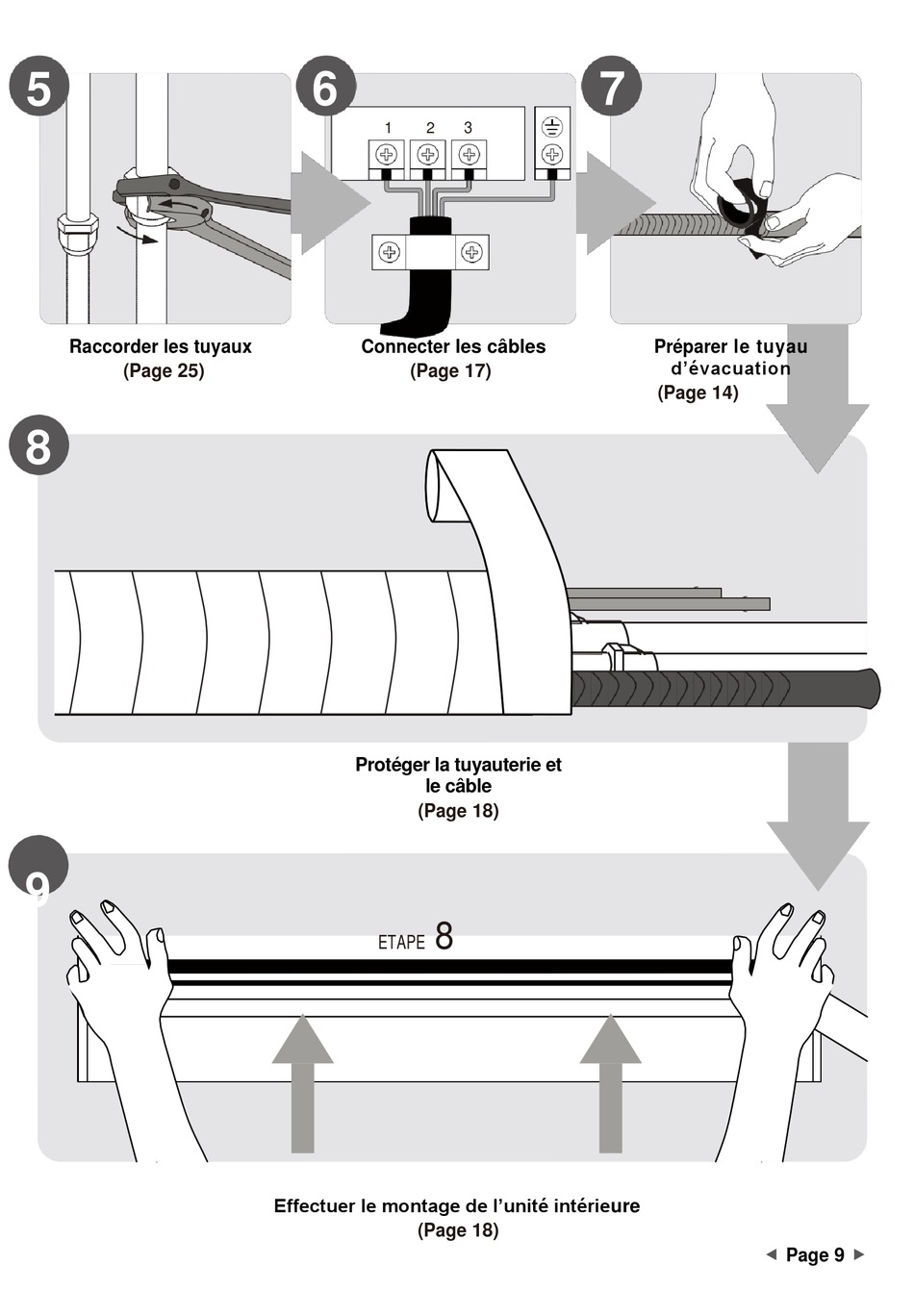 5

Raccorder les tuyaux
(Page 25)

6

1 2 3

Connecter les câbles
(Page 17)

7

Préparer le tuyau d'évacuation
(Page 14)

8

Protéger la tuyauterie et le câble
(Page 18)

9

ETAPE 8

Effectuer le montage de l'unité intérieure
(Page 18)

◀ Page 9 ▶