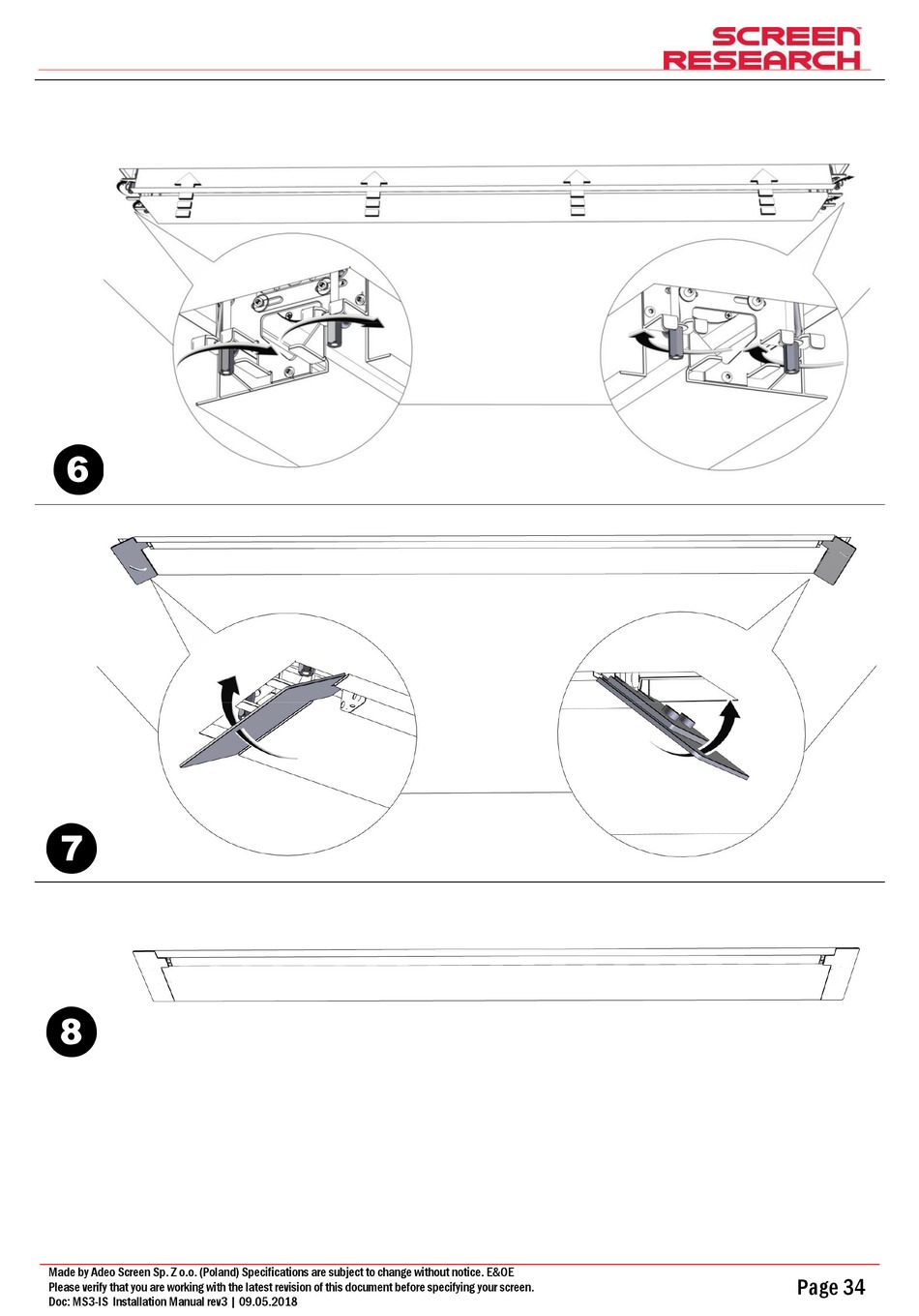 SCREEN RESEARCH

6

7

8

Made by Adeo Screen Sp. Z o.o. (Poland) Specifications are subject to change without notice. E&OE
Please verify that you are working with the latest revision of this document before specifying your screen.
Doc: MS3-IS Installation Manual rev3 | 09.05.2018

Page 34