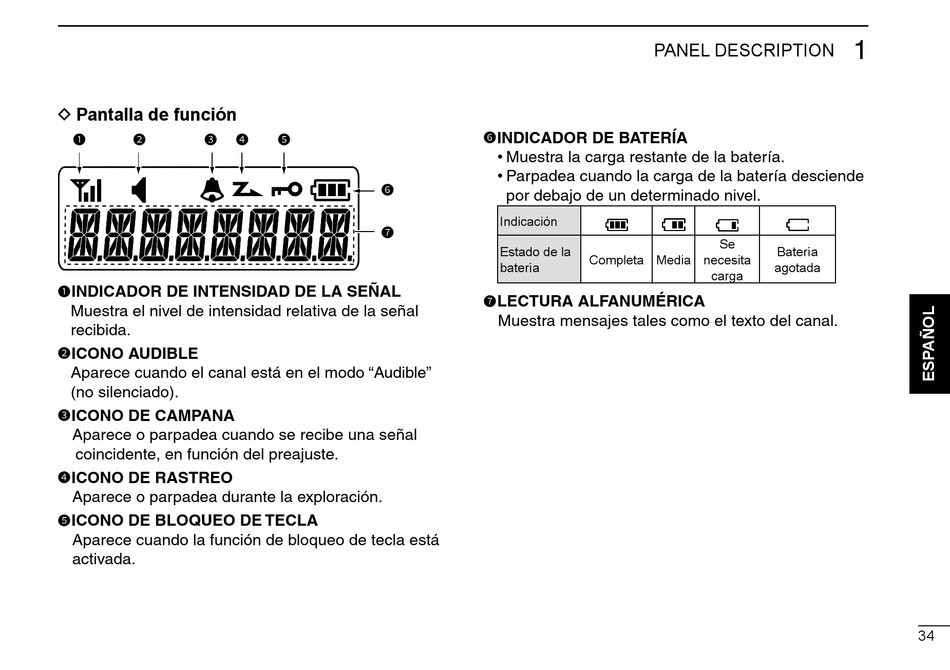 PANEL DESCRIPTION 1

◇ Pantalla de función

❶ ❷ ❸ ❹ ❺

❻

❼

❶INDICADOR DE INTENSIDAD DE LA SEÑAL
Muestra el nivel de intensidad relativa de la señal recibida.

❷ICONO AUDIBLE
Aparece cuando el canal está en el modo “Audible” (no silenciado).

❸ICONO DE CAMPANA
Aparece o parpadea cuando se recibe una señal coincidente, en función del preajuste.

❹ICONO DE RASTREO
Aparece o parpadea durante la exploración.

❺ICONO DE BLOQUEO DE TECLA
Aparece cuando la función de bloqueo de tecla está activada.

❻INDICADOR DE BATERÍA
• Muestra la carga restante de la batería.
• Parpadea cuando la carga de la batería desciende por debajo de un determinado nivel.

| Indicación | | | | |
|---|---|---|---|---|
| Estado de la batería | Completa | Media | Se necesita carga | Batería agotada |

❼LECTURA ALFANUMÉRICA
Muestra mensajes tales como el texto del canal.

ESPAÑOL

34