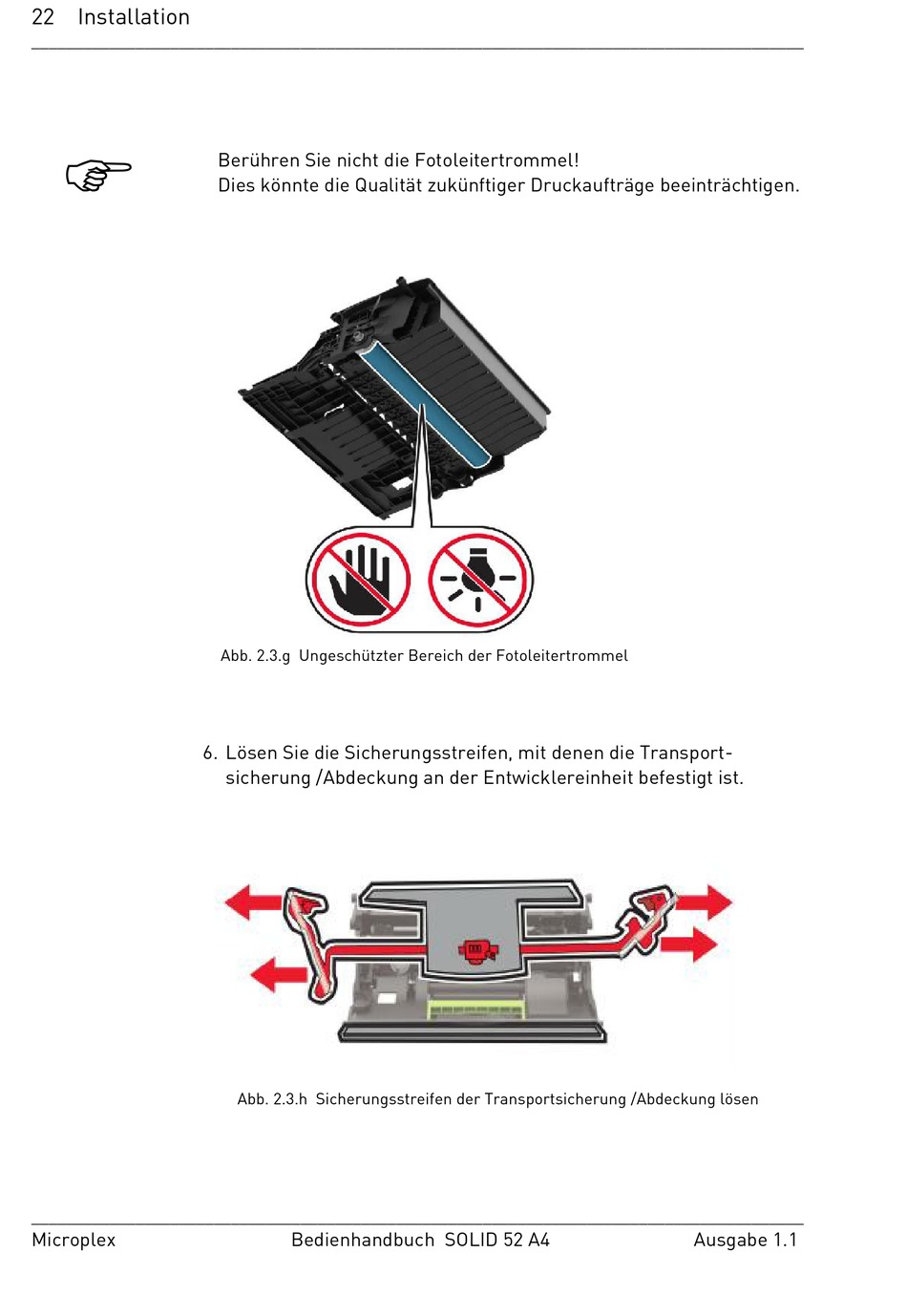 22 Installation

Berühren Sie nicht die Fotoleitertrommel!
Dies könnte die Qualität zukünftiger Druckaufträge beeinträchtigen.

Abb. 2.3.g Ungeschützter Bereich der Fotoleitertrommel

6. Lösen Sie die Sicherungsstreifen, mit denen die Transportsicherung /Abdeckung an der Entwicklereinheit befestigt ist.

Abb. 2.3.h Sicherungsstreifen der Transportsicherung /Abdeckung lösen

Microplex Bedienhandbuch SOLID 52 A4 Ausgabe 1.1