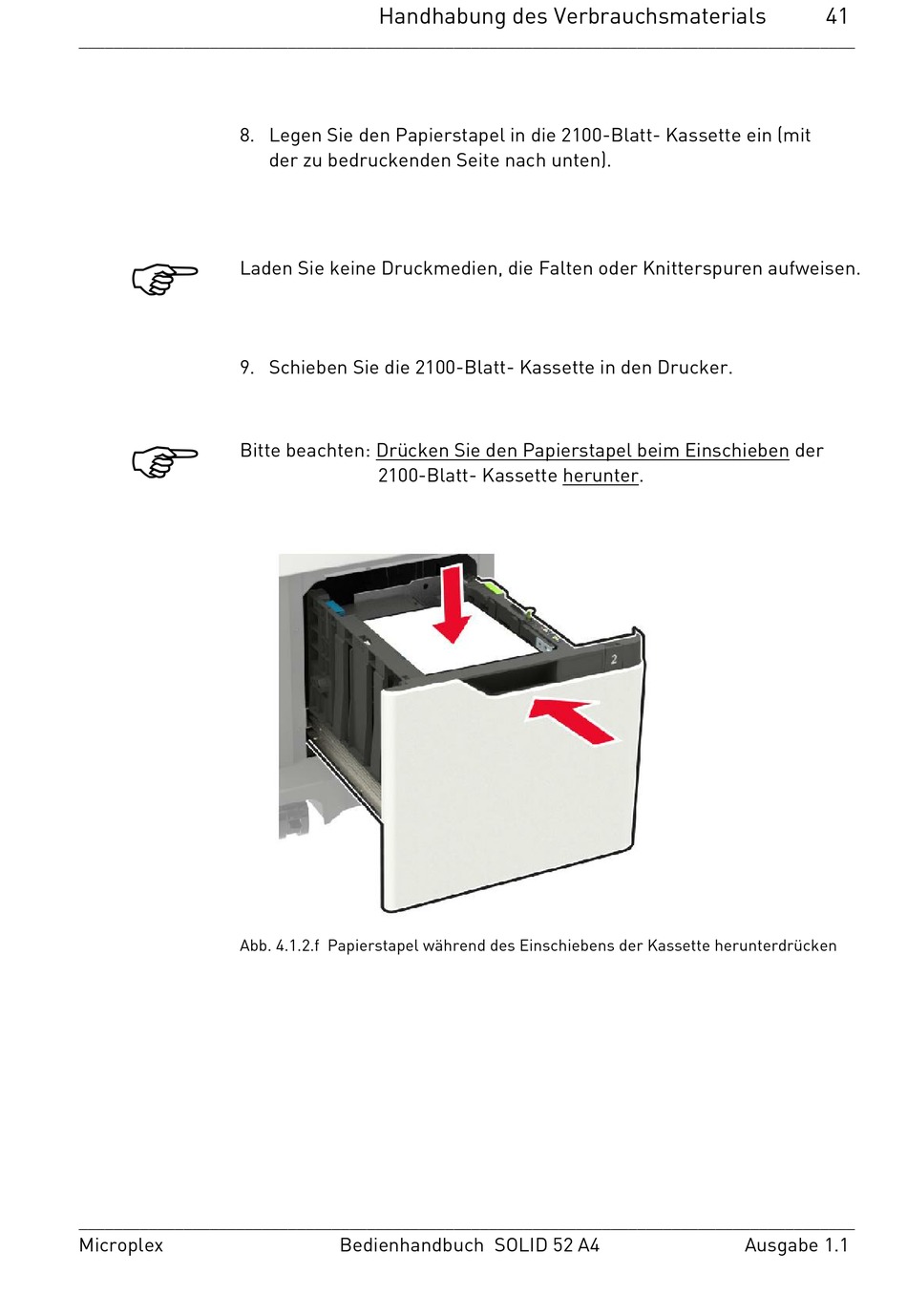 Handhabung des Verbrauchsmaterials 41

8. Legen Sie den Papierstapel in die 2100-Blatt- Kassette ein (mit der zu bedruckenden Seite nach unten).

Laden Sie keine Druckmedien, die Falten oder Knitterspuren aufweisen.

9. Schieben Sie die 2100-Blatt- Kassette in den Drucker.

Bitte beachten: Drücken Sie den Papierstapel beim Einschieben der 2100-Blatt- Kassette herunter.

2

Abb. 4.1.2.f Papierstapel während des Einschiebens der Kassette herunterdrücken

Microplex Bedienhandbuch SOLID 52 A4 Ausgabe 1.1