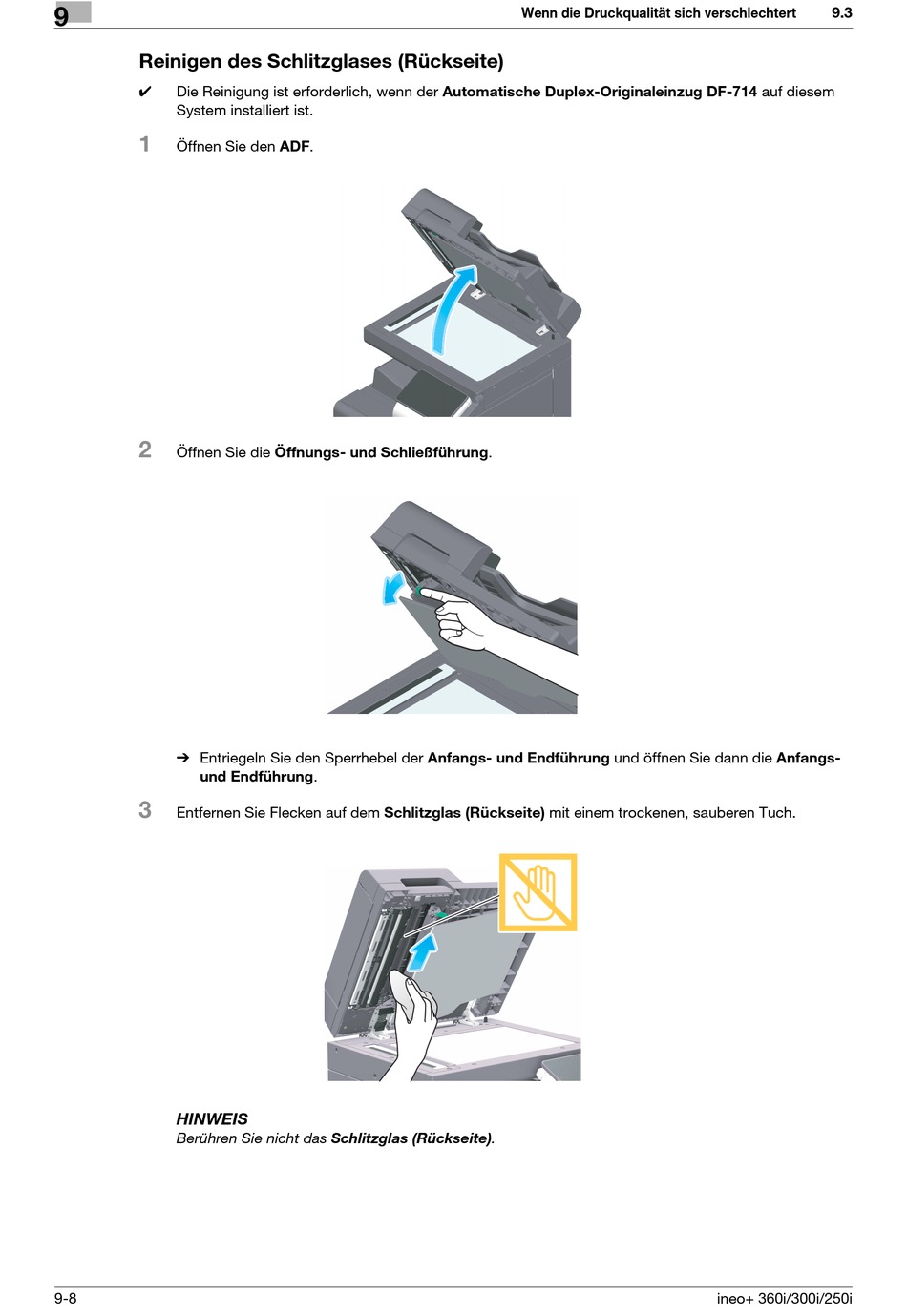 9

Wenn die Druckqualität sich verschlechtert 9.3

Reinigen des Schlitzglases (Rückseite)

✔ Die Reinigung ist erforderlich, wenn der Automatische Duplex-Originaleinzug DF-714 auf diesem System installiert ist.

1 Öffnen Sie den ADF.

2 Öffnen Sie die Öffnungs- und Schließführung.

➔ Entriegeln Sie den Sperrhebel der Anfangs- und Endführung und öffnen Sie dann die Anfangs- und Endführung.

3 Entfernen Sie Flecken auf dem Schlitzglas (Rückseite) mit einem trockenen, sauberen Tuch.

HINWEIS
Berühren Sie nicht das Schlitzglas (Rückseite).

9-8

ineo+ 360i/300i/250i