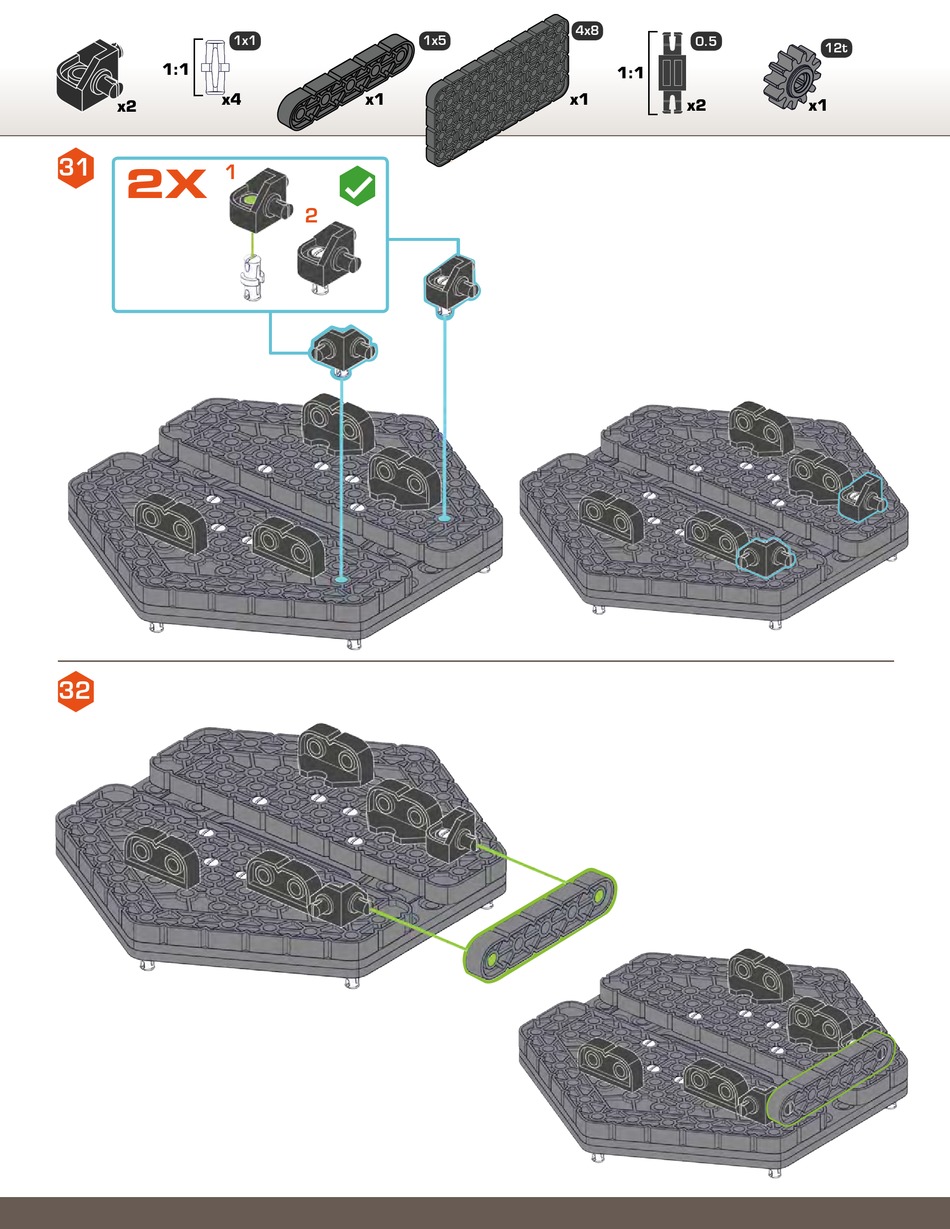 x2

1:1 1x1 x4

1x5 x1

4x8 x1

1:1 0.5 x2

12t x1

31

2X

1

2

32