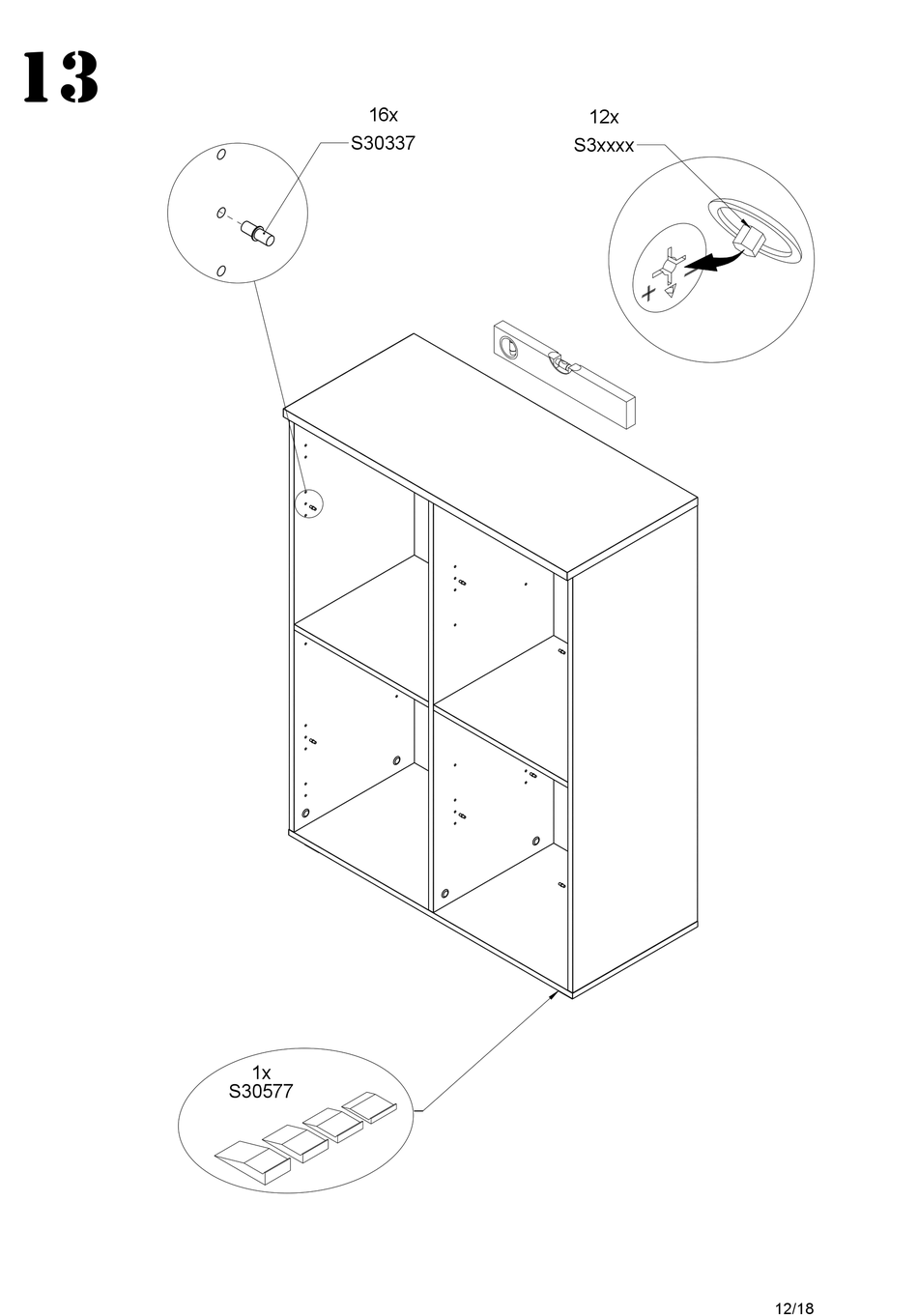 13

16x
S30337

12x
S3xxxx

1x
S30577

12/18