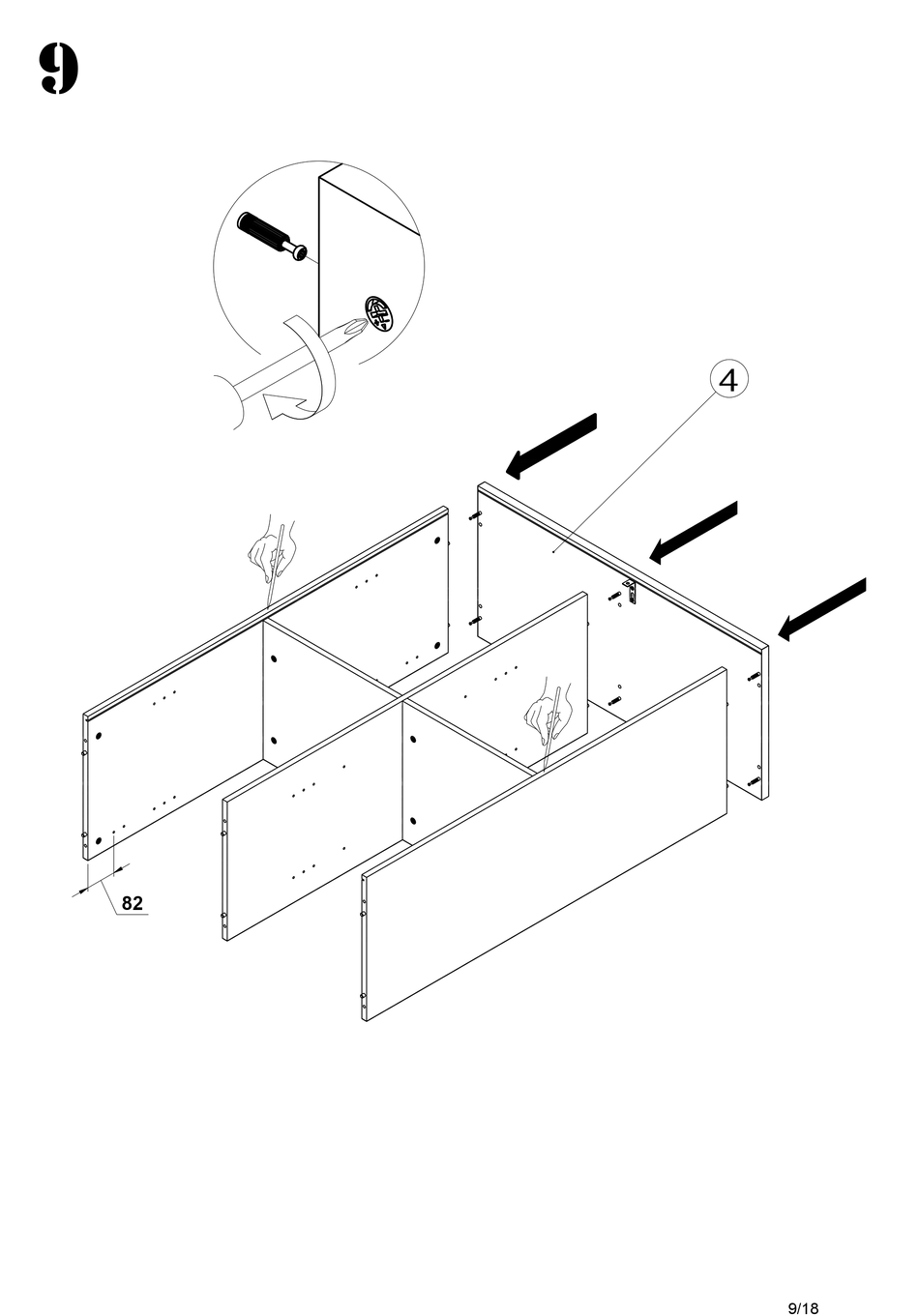 9

4

82

9/18