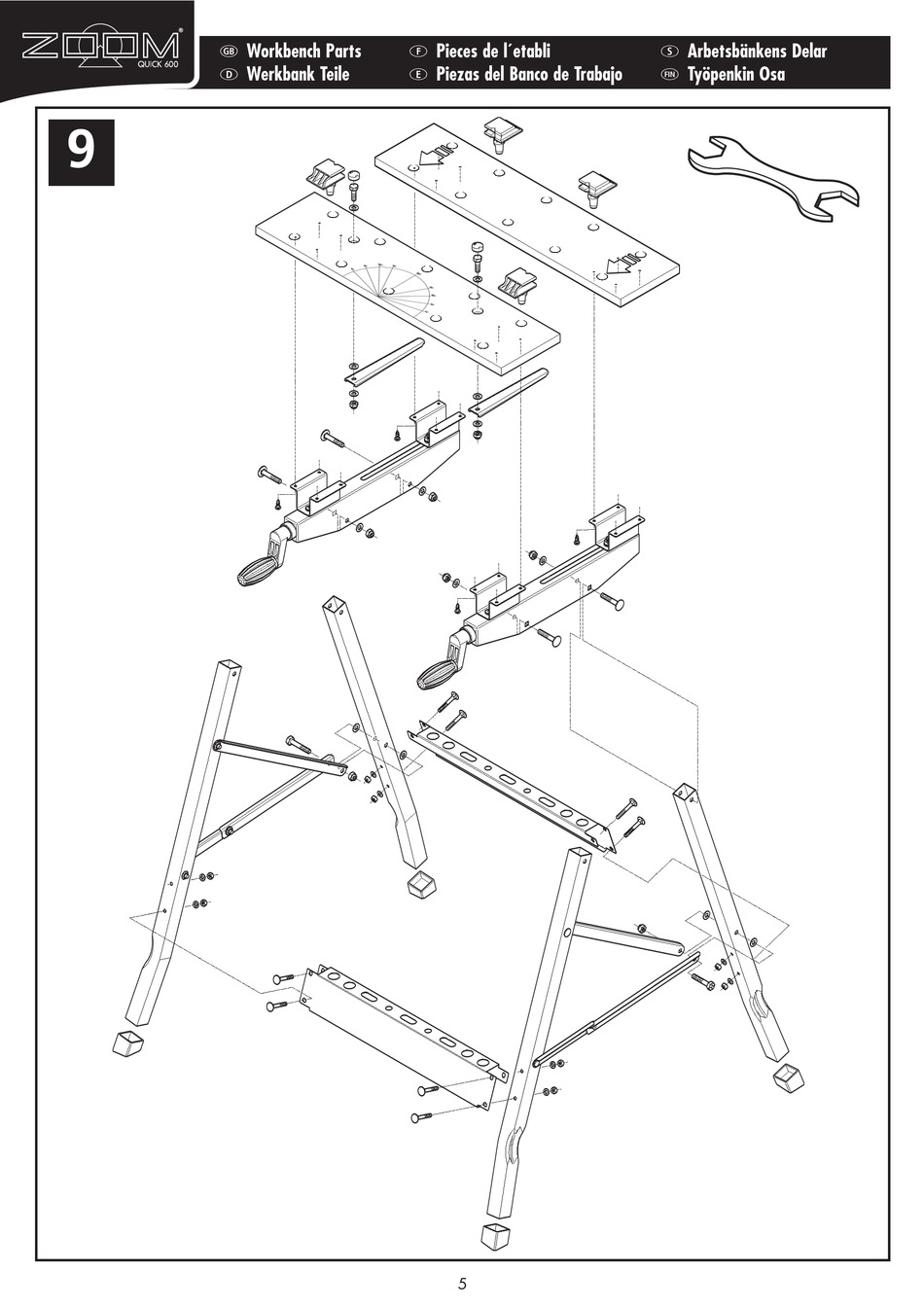 ZOOM®
QUICK 600

GB Workbench Parts
D Werkbank Teile
F Pieces de l´etabli
E Piezas del Banco de Trabajo
S Arbetsbänkens Delar
FIN Työpenkin Osa

9

5