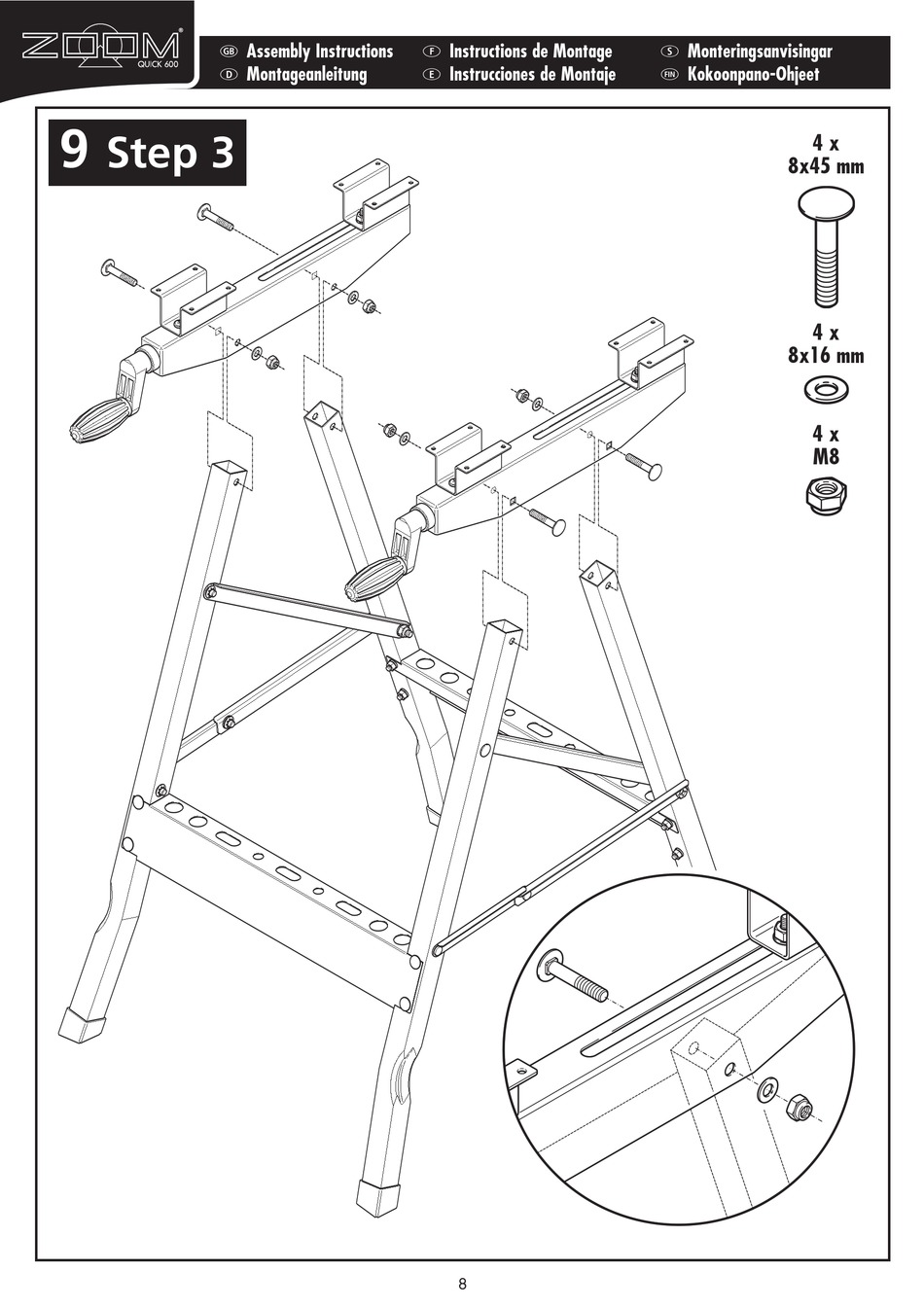 ZOOM®
QUICK 600

GB Assembly Instructions
D Montageanleitung
F Instructions de Montage
E Instrucciones de Montaje
S Monteringsanvisingar
FIN Kokoonpano-Ohjeet

9 Step 3

4 x
8x45 mm

4 x
8x16 mm

4 x
M8

8