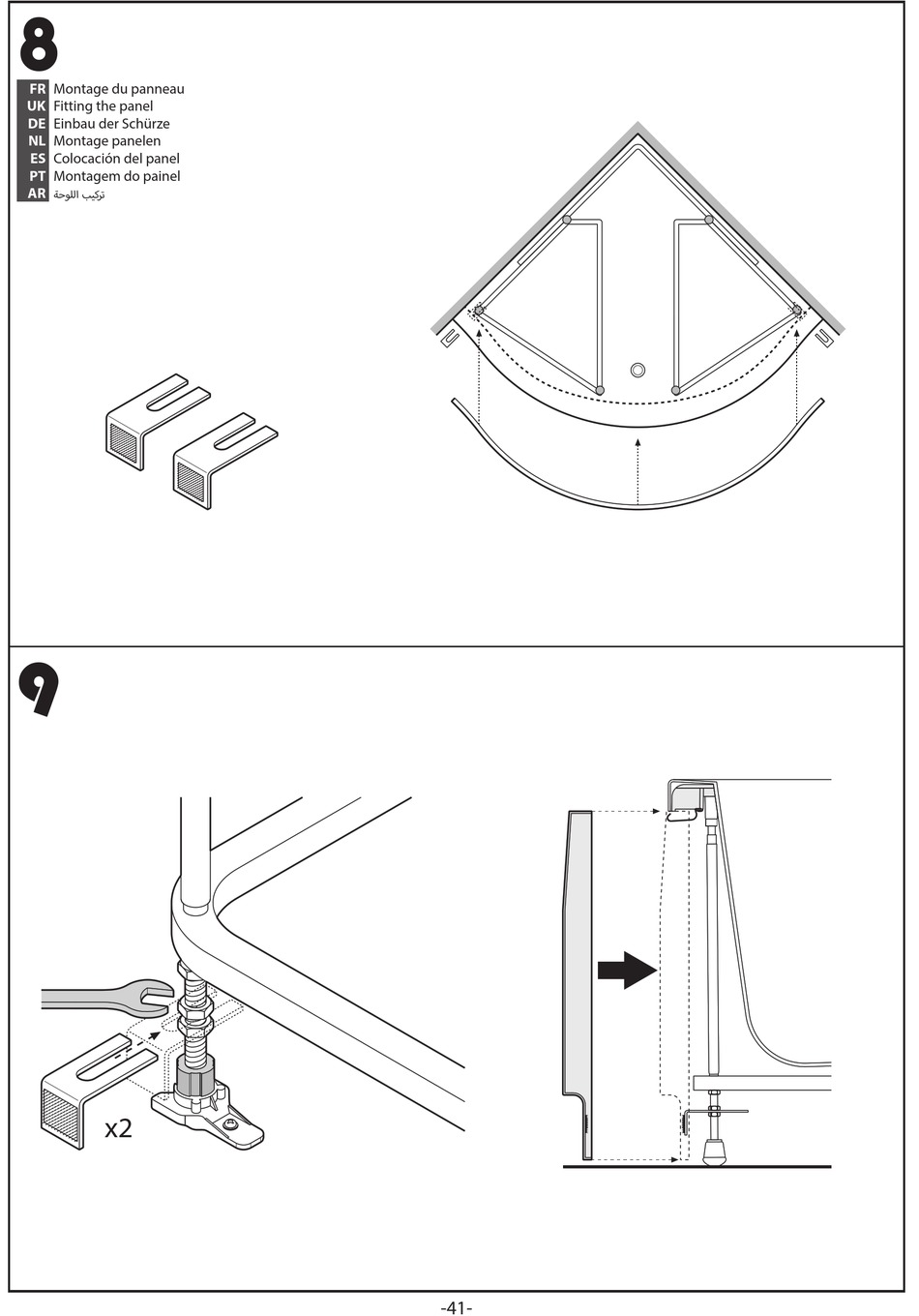 8

FR Montage du panneau
UK Fitting the panel
DE Einbau der Schürze
NL Montage panelen
ES Colocación del panel
PT Montagem do painel
AR تركيب اللوحة

9

x2

-41-