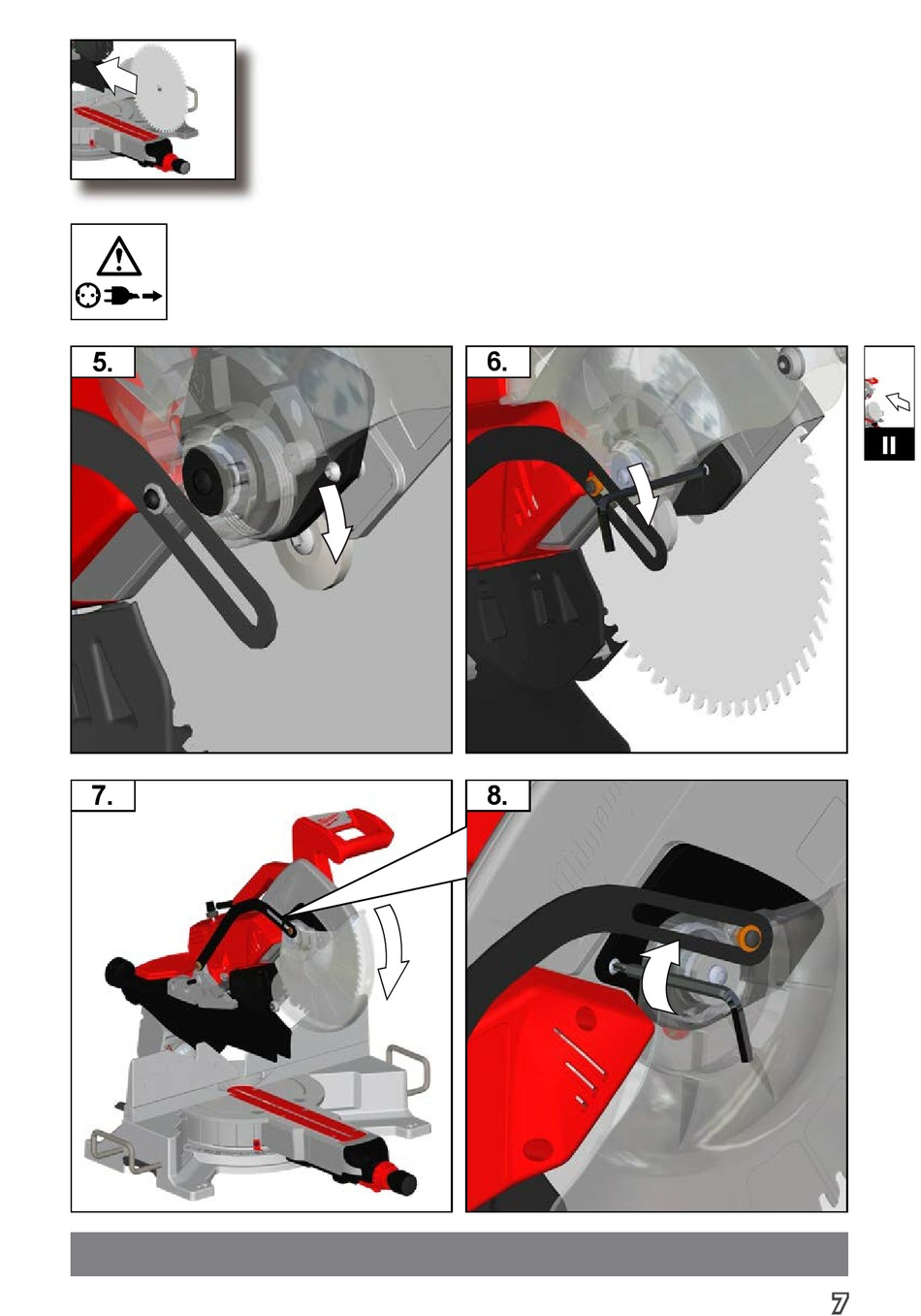 5.

6.

II

7.

8.

7