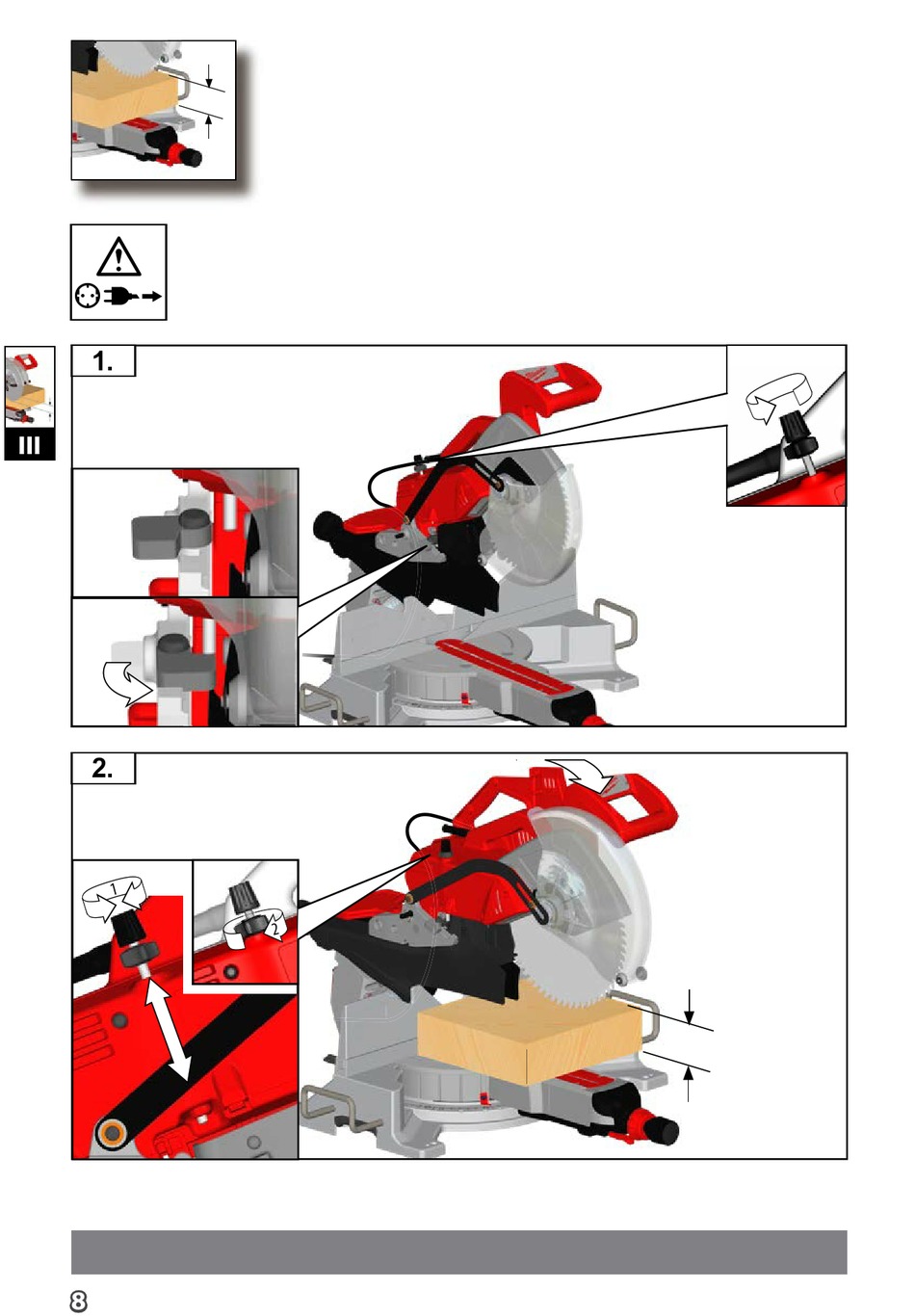 III

1.

2.

1

2

8