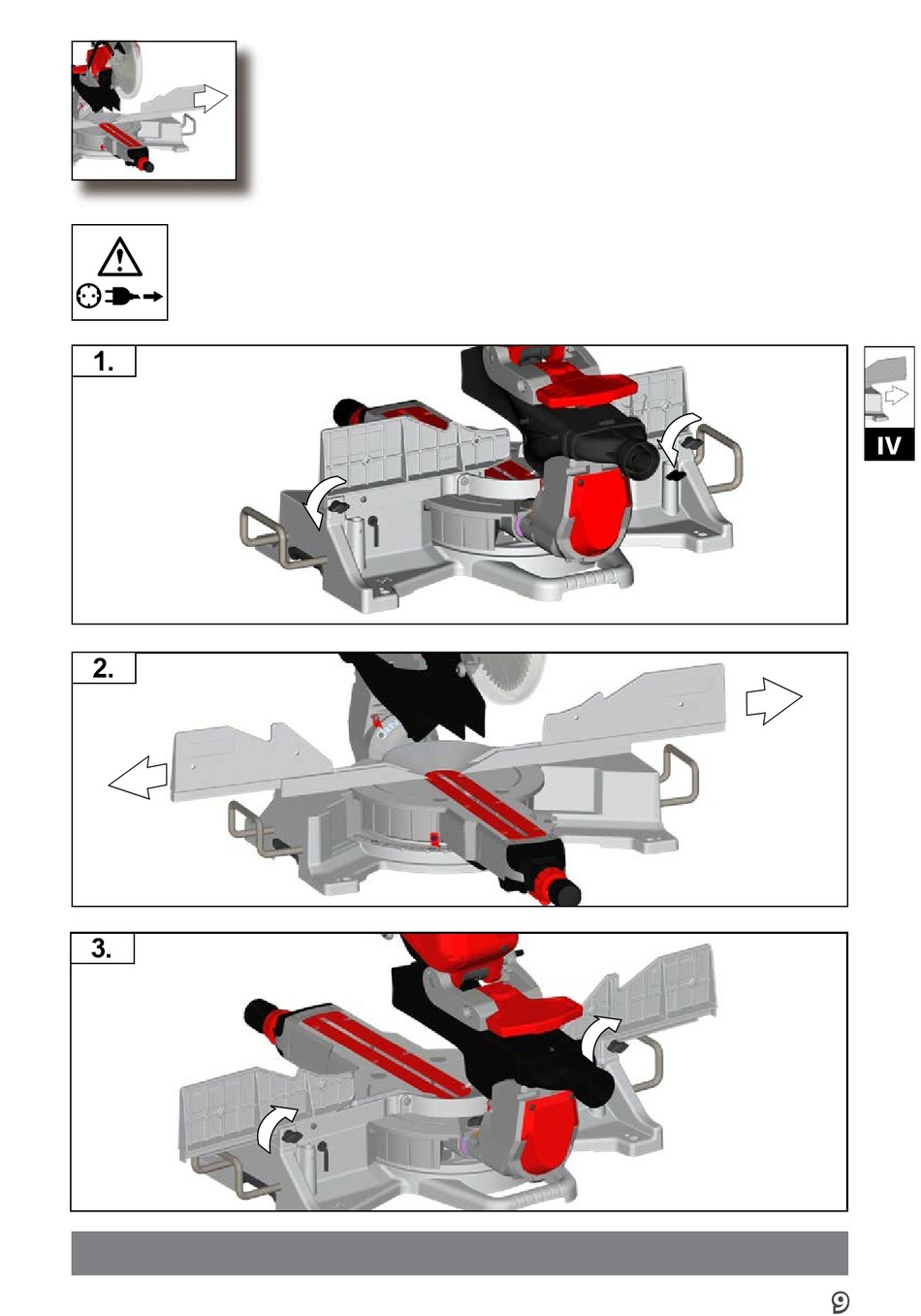 1.

IV

2.

3.

9