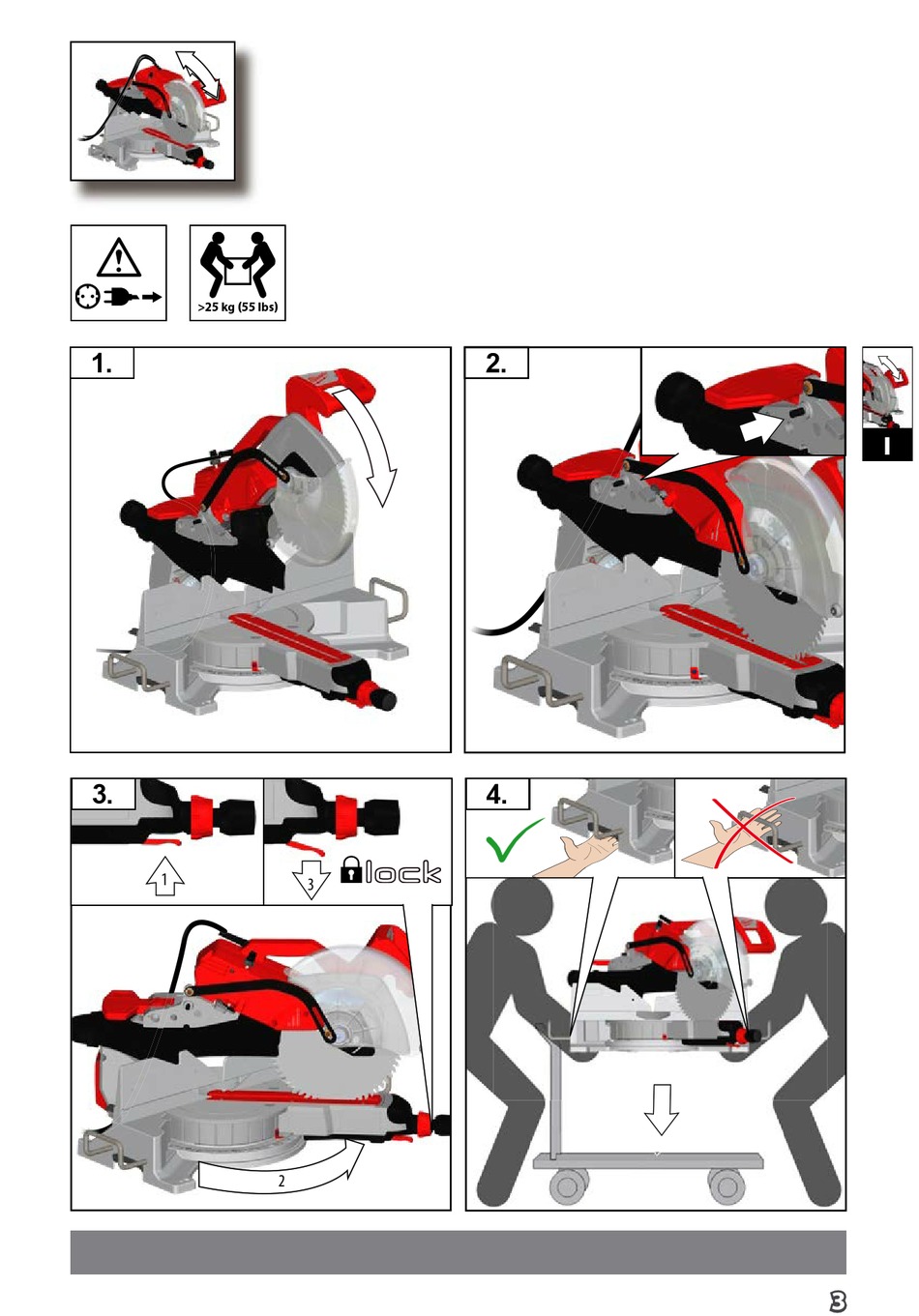 >25 kg (55 lbs)

1.

2.

I

3.

1

3

lock

2

4.

3