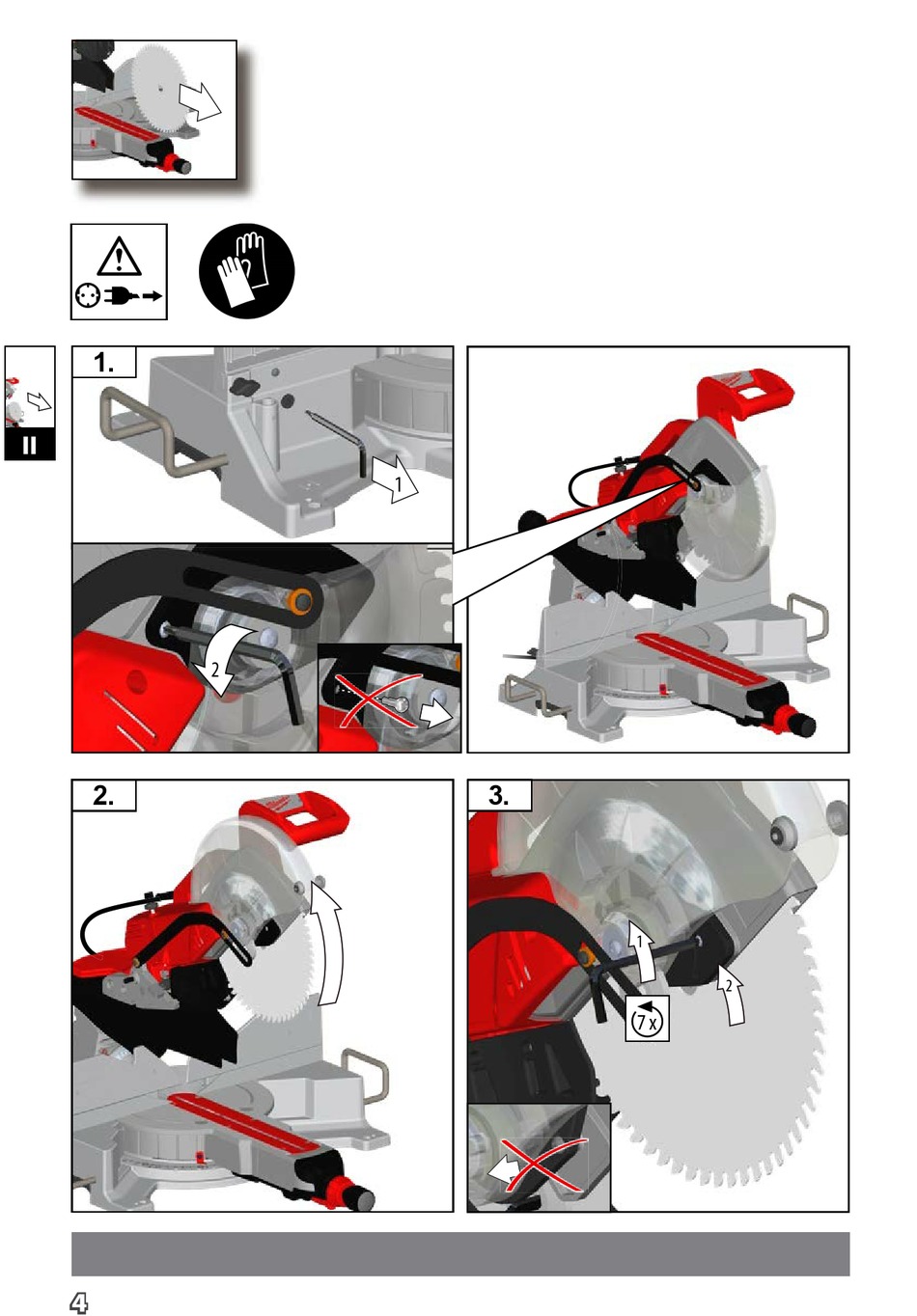 II

1.

1

2

2.

3.

1

2

7 x

4