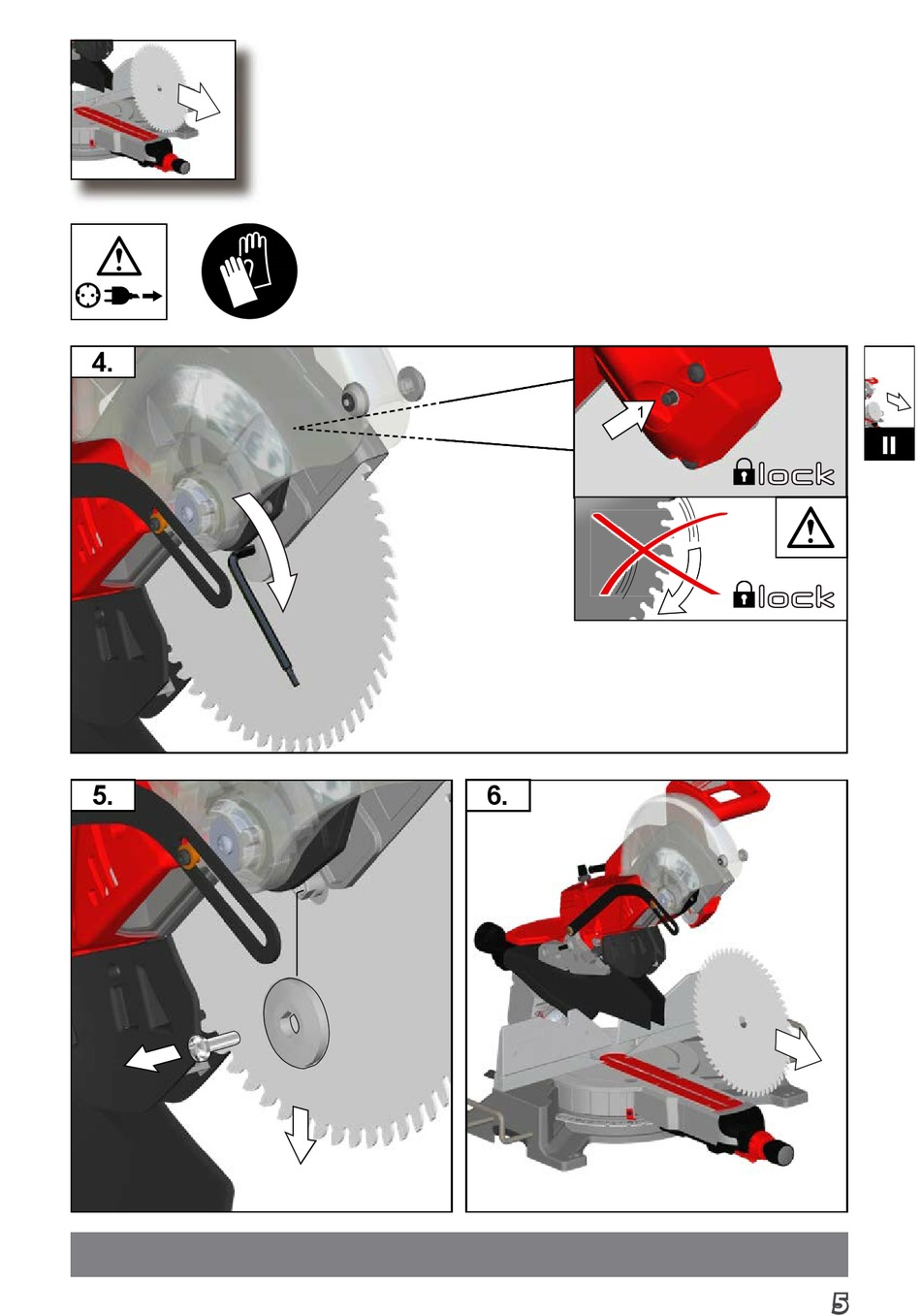 4.

1

lock

lock

II

5.

6.

5