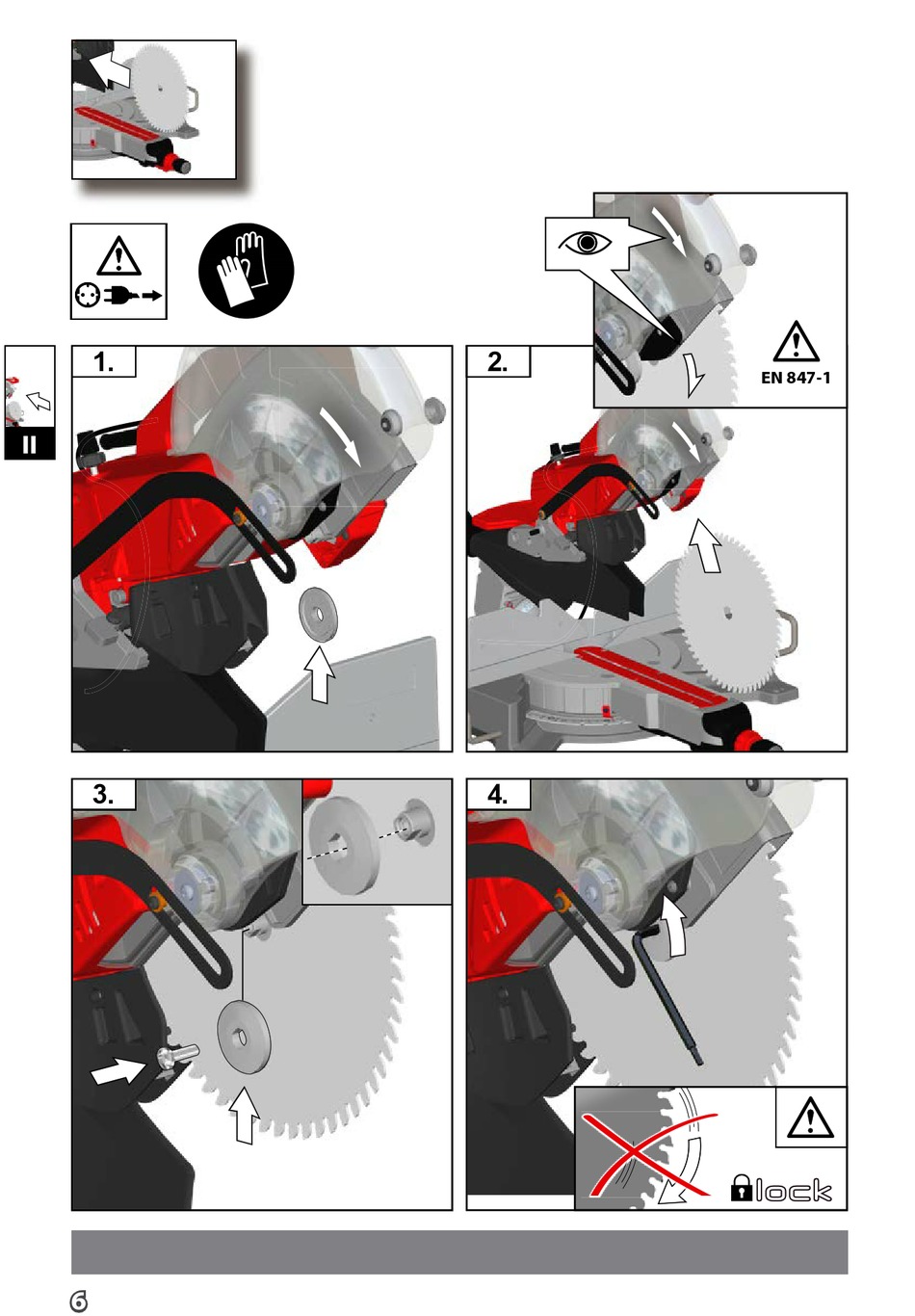 II

1.

2.

EN 847-1

3.

4.

lock

6