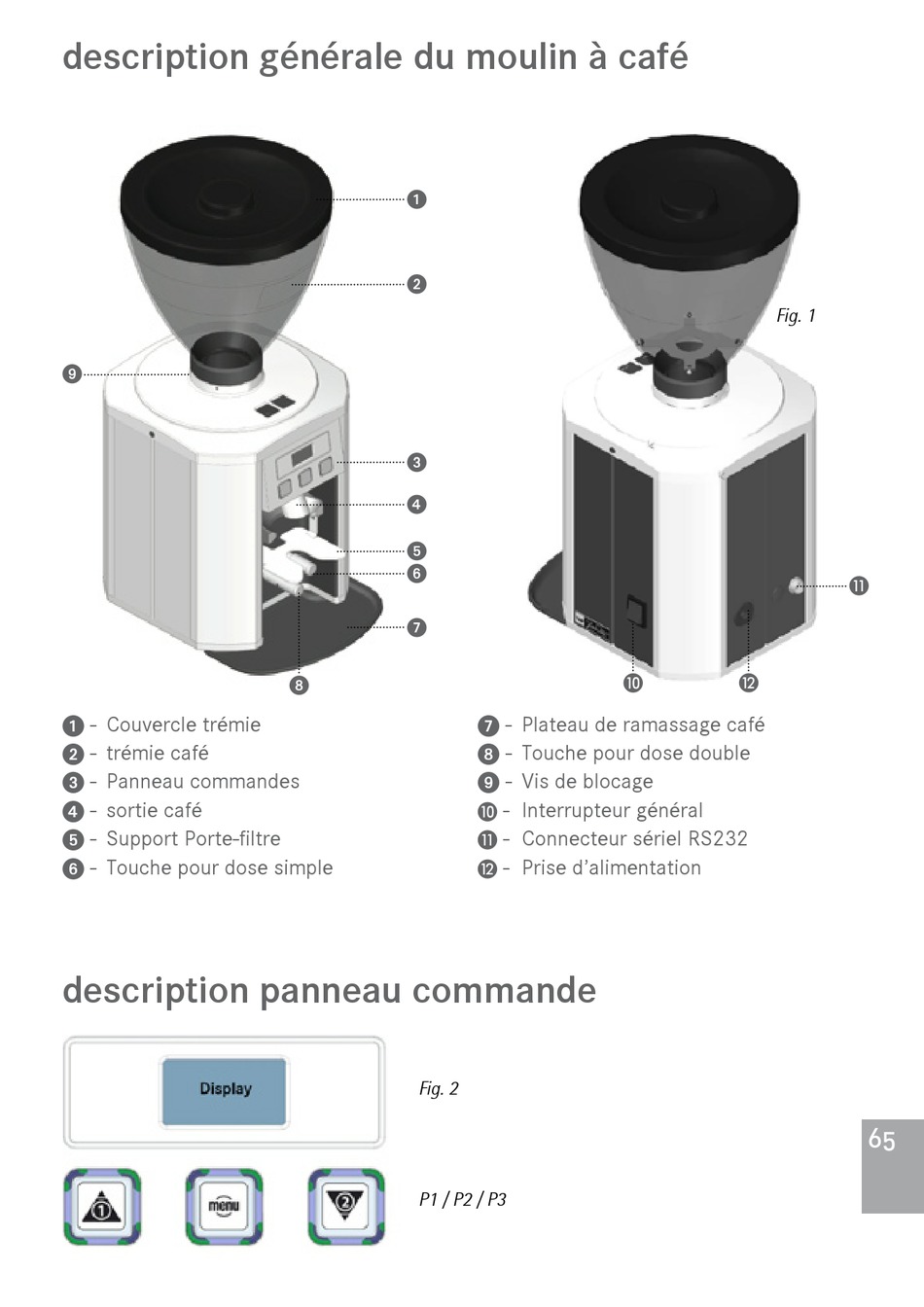 description générale du moulin à café

1
2
9
3
4
5
6
7
8

Fig. 1

11
10
12

1 - Couvercle trémie
2 - trémie café
3 - Panneau commandes
4 - sortie café
5 - Support Porte-filtre
6 - Touche pour dose simple

7 - Plateau de ramassage café
8 - Touche pour dose double
9 - Vis de blocage
10 - Interrupteur général
11 - Connecteur sériel RS232
12 - Prise d'alimentation

description panneau commande

Display

Fig. 2

1
menu
2

P1 / P2 / P3

65