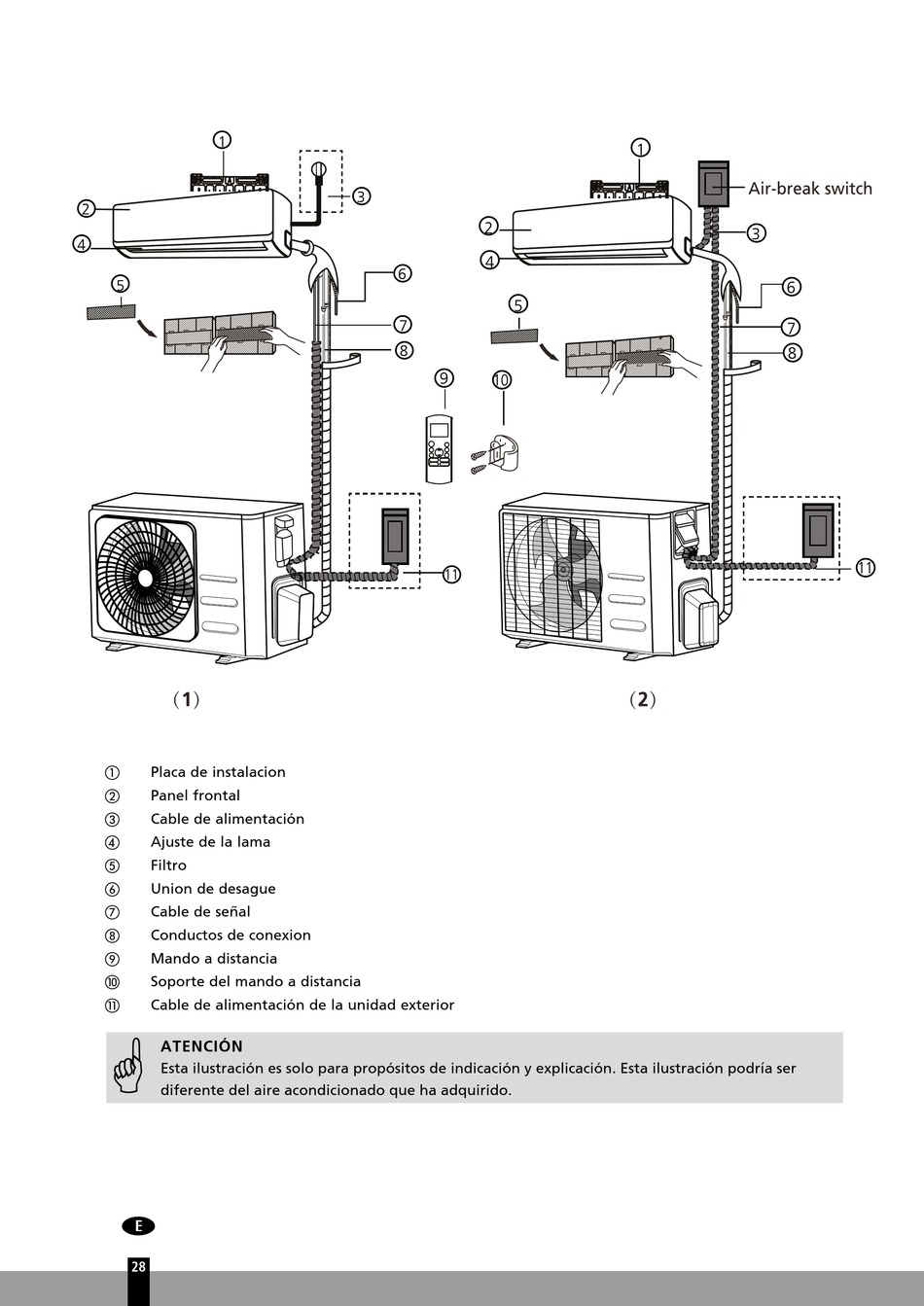 ①
②
③
④
⑤
⑥
⑦
⑧
⑨
⑩
⑪

①
Air-break switch
②
③
④
⑤
⑥
⑦
⑧
⑪

(1)

(2)

① Placa de instalacion
② Panel frontal
③ Cable de alimentación
④ Ajuste de la lama
⑤ Filtro
⑥ Union de desague
⑦ Cable de señal
⑧ Conductos de conexion
⑨ Mando a distancia
⑩ Soporte del mando a distancia
⑪ Cable de alimentación de la unidad exterior

ATENCIÓN
Esta ilustración es solo para propósitos de indicación y explicación. Esta ilustración podría ser diferente del aire acondicionado que ha adquirido.

E

28