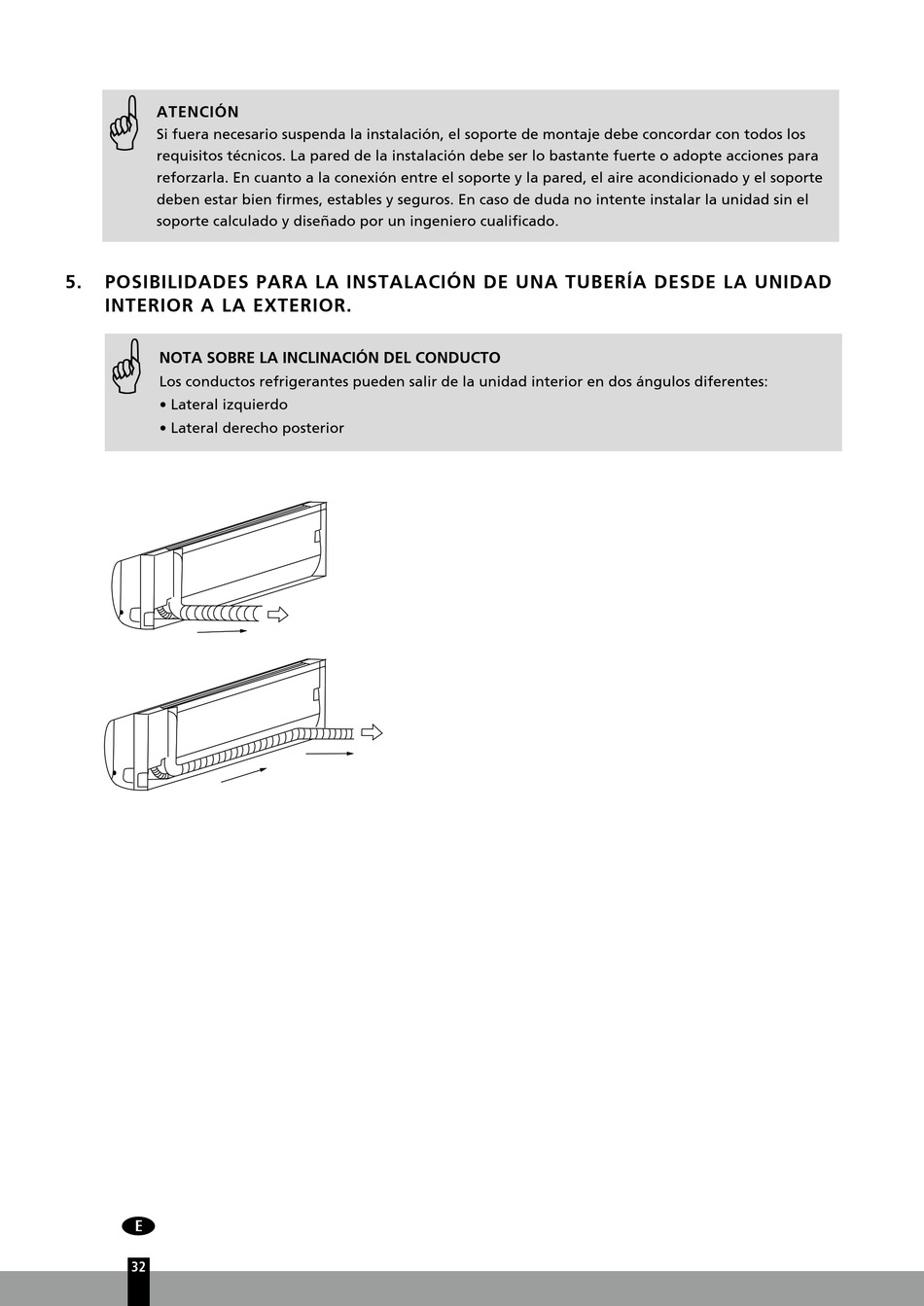 ATENCIÓN
Si fuera necesario suspenda la instalación, el soporte de montaje debe concordar con todos los requisitos técnicos. La pared de la instalación debe ser lo bastante fuerte o adopte acciones para reforzarla. En cuanto a la conexión entre el soporte y la pared, el aire acondicionado y el soporte deben estar bien firmes, estables y seguros. En caso de duda no intente instalar la unidad sin el soporte calculado y diseñado por un ingeniero cualificado.

5. POSIBILIDADES PARA LA INSTALACIÓN DE UNA TUBERÍA DESDE LA UNIDAD INTERIOR A LA EXTERIOR.

NOTA SOBRE LA INCLINACIÓN DEL CONDUCTO
Los conductos refrigerantes pueden salir de la unidad interior en dos ángulos diferentes:
• Lateral izquierdo
• Lateral derecho posterior

E

32