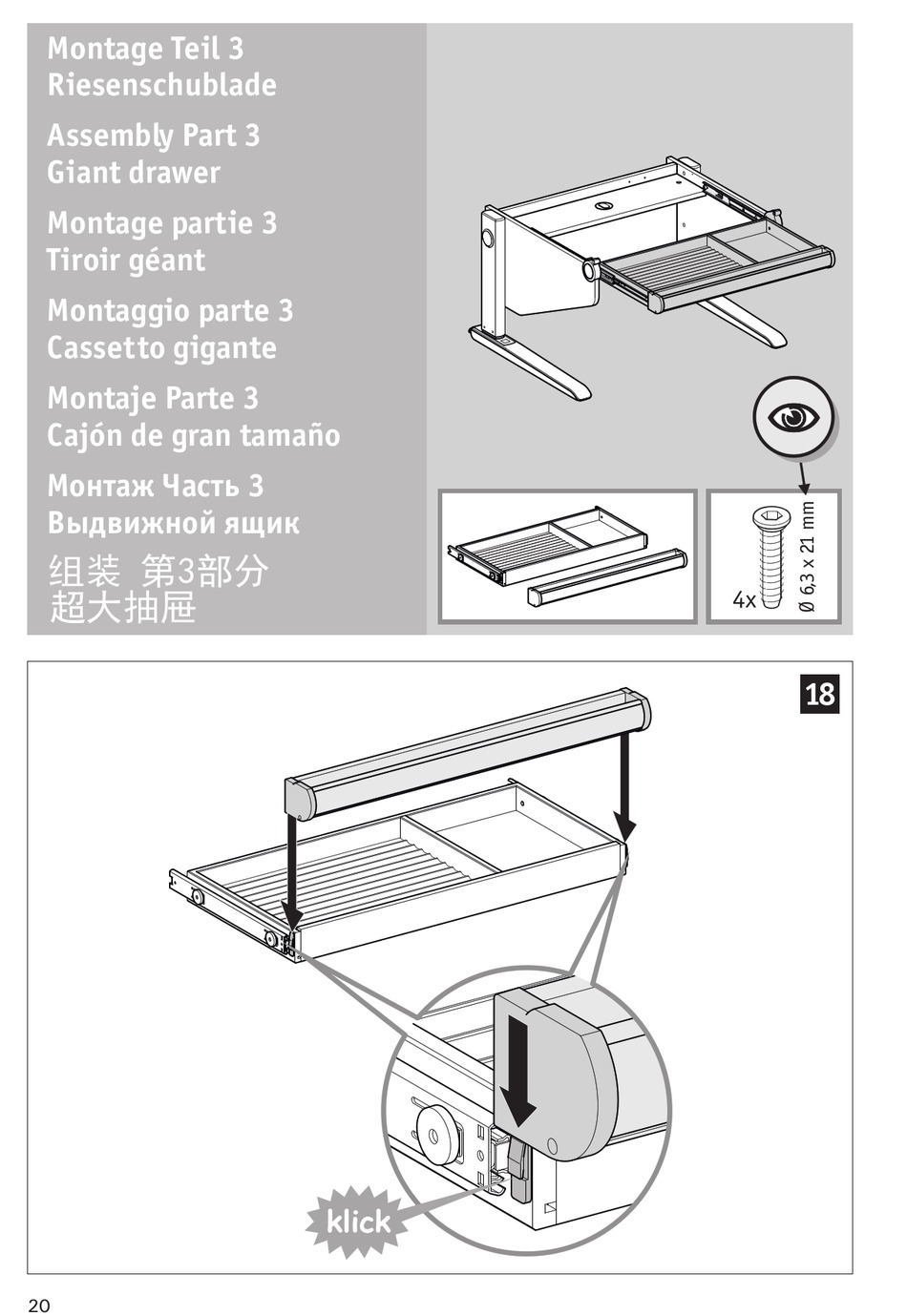 Montage Teil 3
Riesenschublade

Assembly Part 3
Giant drawer

Montage partie 3
Tiroir géant

Montaggio parte 3
Cassetto gigante

Montaje Parte 3
Cajón de gran tamaño

Монтаж Часть 3
Выдвижной ящик

组装 第3部分
超大抽屉

4x

Ø 6,3 x 21 mm

18

klick

20