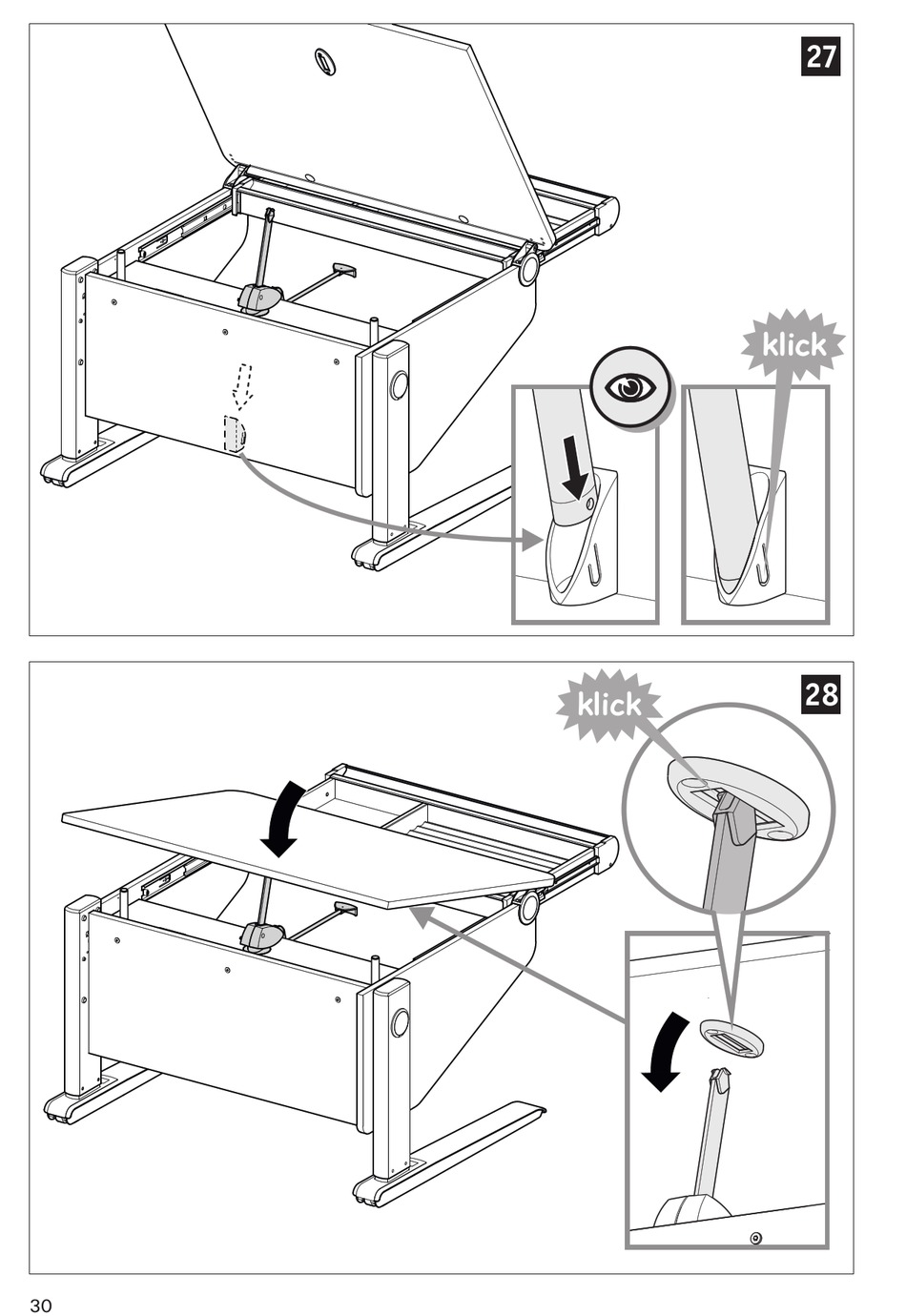 27

klick

28

klick

30