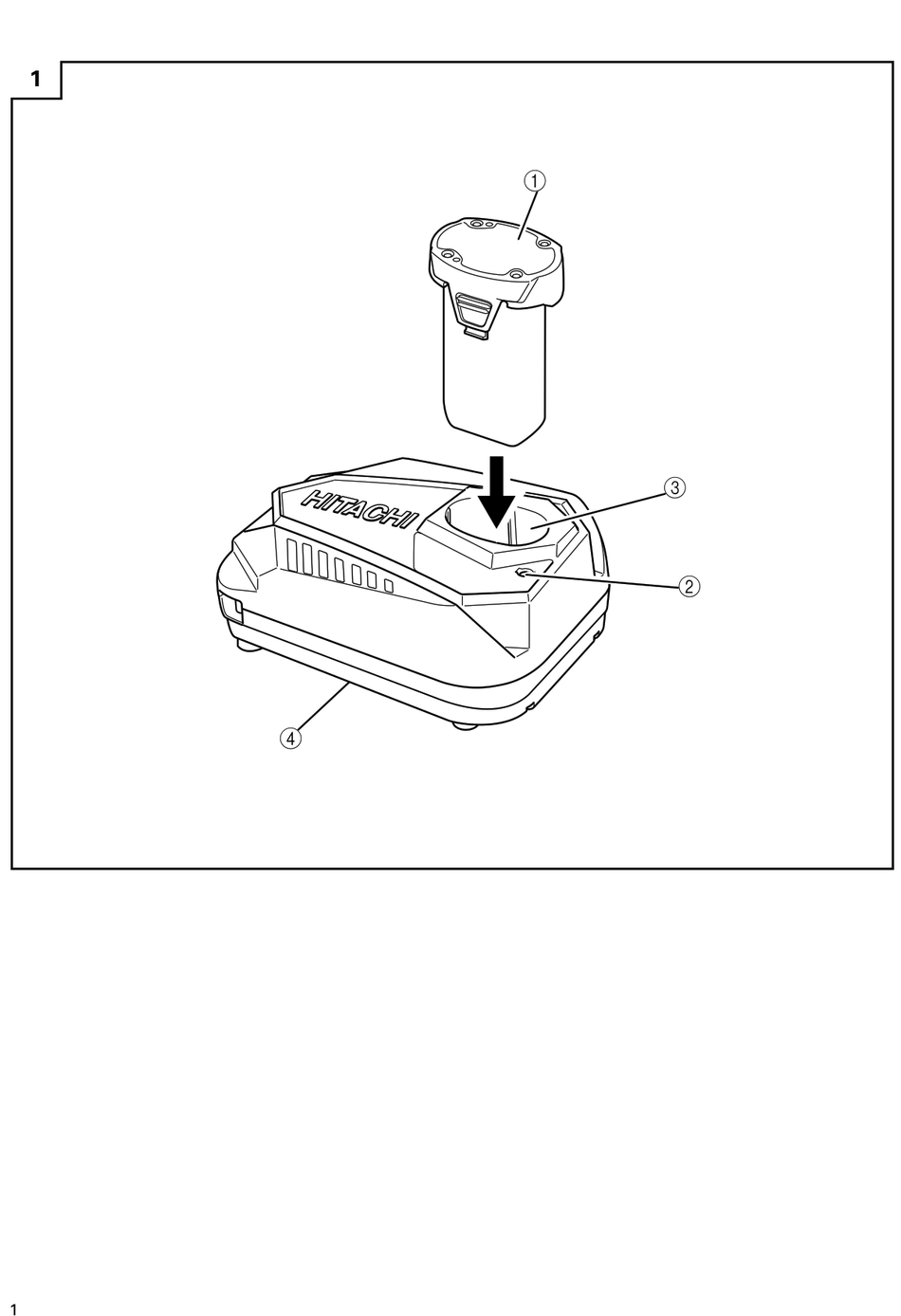 1

①

HITACHI

③

②

④

1