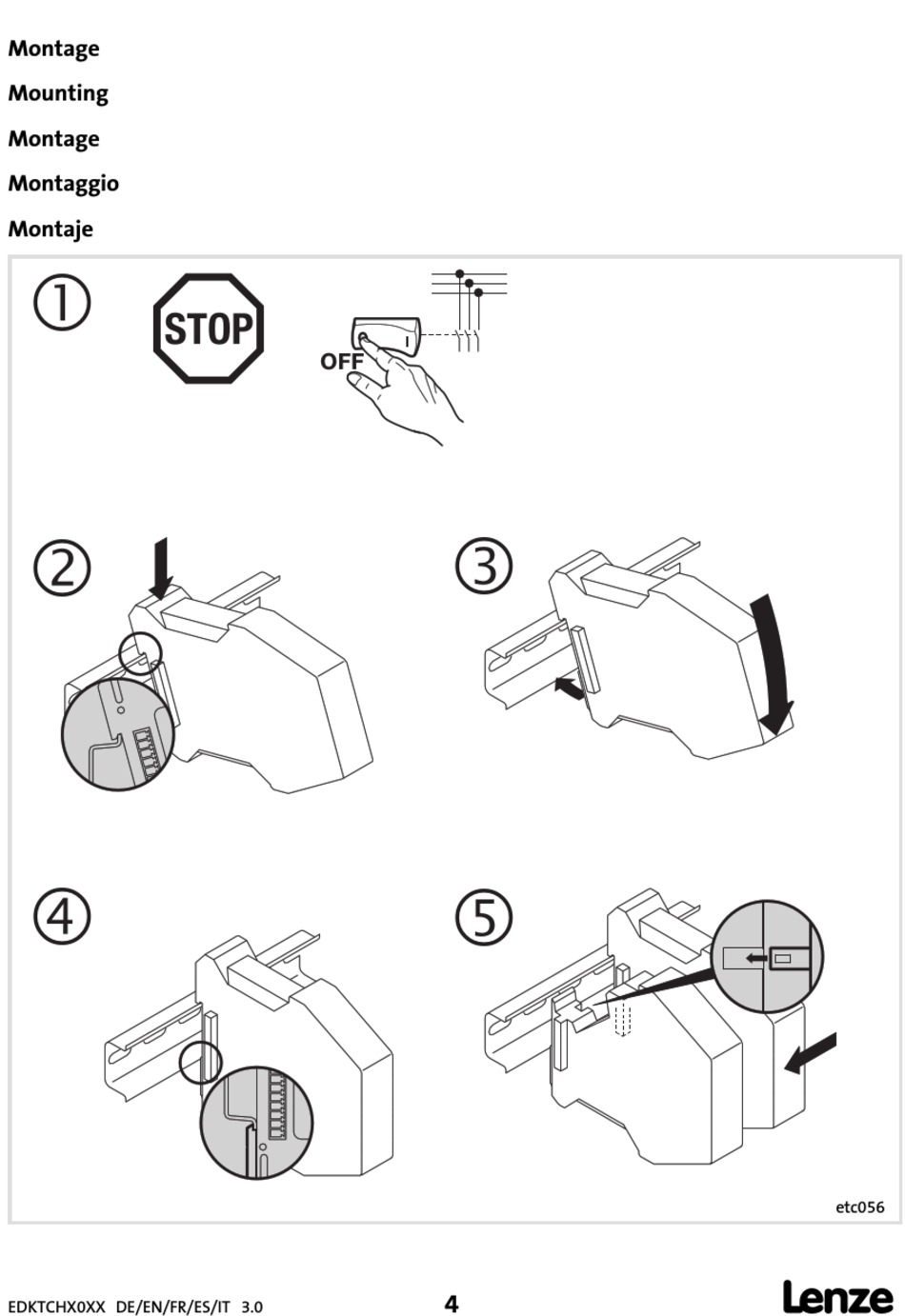 Montage
Mounting
Montage
Montaggio
Montaje

①
STOP
OFF
I

②

③

④

⑤

etc056

EDKTCHX0XX DE/EN/FR/ES/IT 3.0
4
Lenze