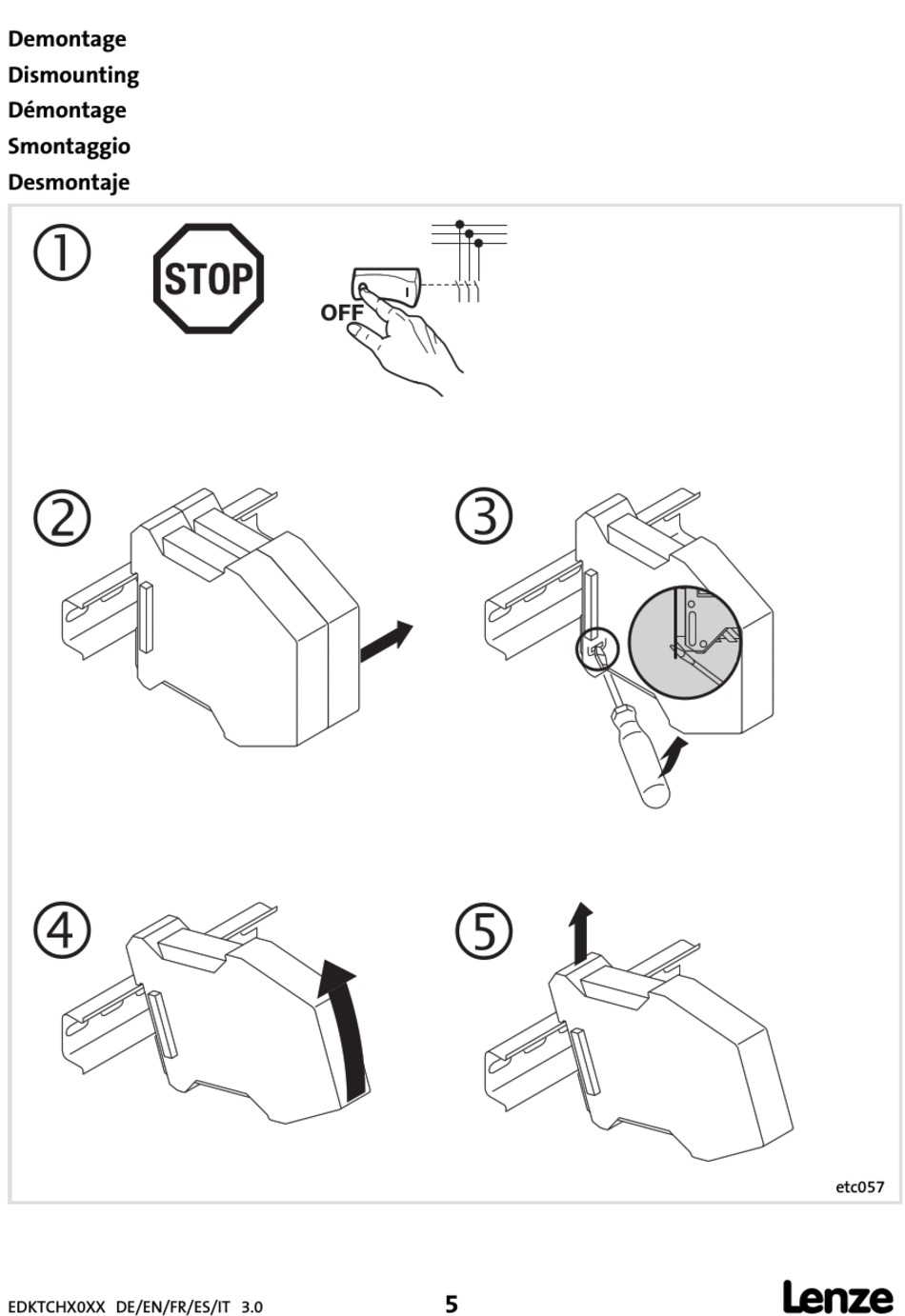 Demontage
Dismounting
Démontage
Smontaggio
Desmontaje

①

STOP

OFF

I

②

③

④

⑤

etc057

EDKTCHX0XX DE/EN/FR/ES/IT 3.0

5

Lenze