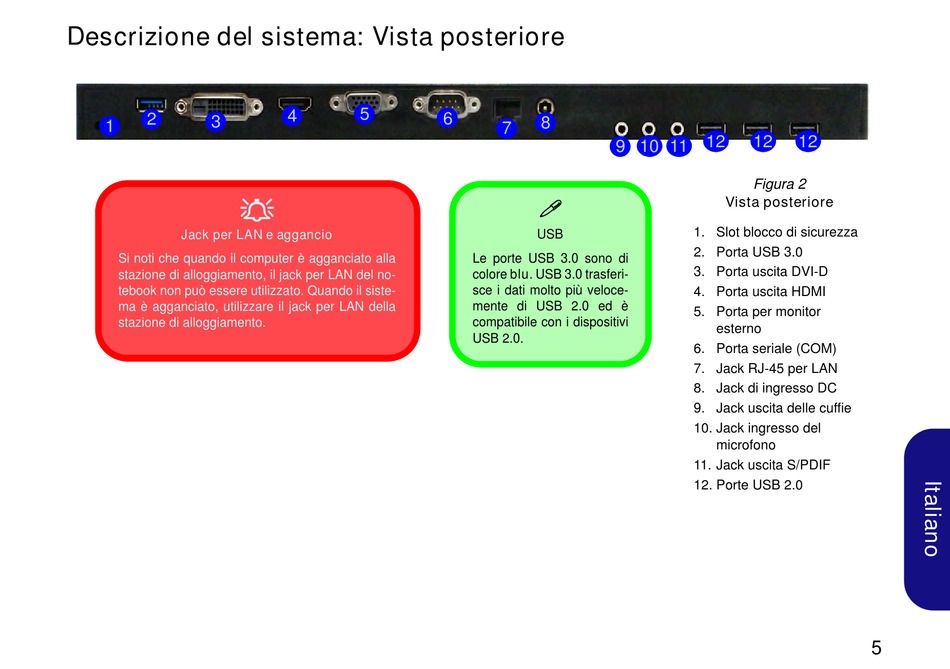 Descrizione del sistema: Vista posteriore

1 2 3 4 5 6 7 8 9 10 11 12 12 12

Jack per LAN e aggancio

Si noti che quando il computer è agganciato alla stazione di alloggiamento, il jack per LAN del notebook non può essere utilizzato. Quando il sistema è agganciato, utilizzare il jack per LAN della stazione di alloggiamento.

USB

Le porte USB 3.0 sono di colore blu. USB 3.0 trasferisce i dati molto più velocemente di USB 2.0 ed è compatibile con i dispositivi USB 2.0.

Figura 2
Vista posteriore

1. Slot blocco di sicurezza
2. Porta USB 3.0
3. Porta uscita DVI-D
4. Porta uscita HDMI
5. Porta per monitor esterno
6. Porta seriale (COM)
7. Jack RJ-45 per LAN
8. Jack di ingresso DC
9. Jack uscita delle cuffie
10. Jack ingresso del microfono
11. Jack uscita S/PDIF
12. Porte USB 2.0

Italiano

5