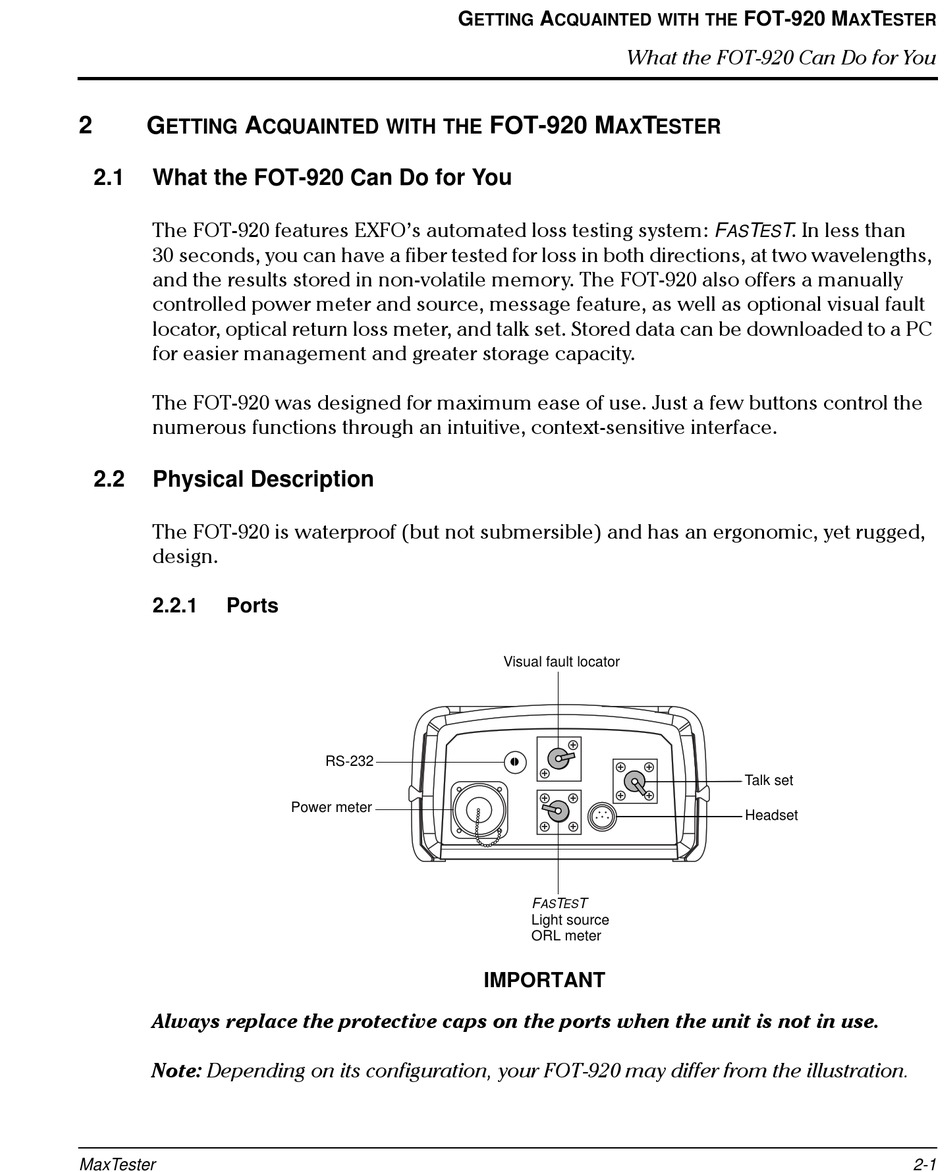 GETTING ACQUAINTED WITH THE FOT-920 MAXTESTER

What the FOT-920 Can Do for You

2 GETTING ACQUAINTED WITH THE FOT-920 MAXTESTER

2.1 What the FOT-920 Can Do for You

The FOT-920 features EXFO's automated loss testing system: FASTEST. In less than 30 seconds, you can have a fiber tested for loss in both directions, at two wavelengths, and the results stored in non-volatile memory. The FOT-920 also offers a manually controlled power meter and source, message feature, as well as optional visual fault locator, optical return loss meter, and talk set. Stored data can be downloaded to a PC for easier management and greater storage capacity.

The FOT-920 was designed for maximum ease of use. Just a few buttons control the numerous functions through an intuitive, context-sensitive interface.

2.2 Physical Description

The FOT-920 is waterproof (but not submersible) and has an ergonomic, yet rugged, design.

2.2.1 Ports

Visual fault locator

RS-232

Power meter

Talk set

Headset

FASTEST
Light source
ORL meter

IMPORTANT

Always replace the protective caps on the ports when the unit is not in use.

Note: Depending on its configuration, your FOT-920 may differ from the illustration.

MaxTester

2-1