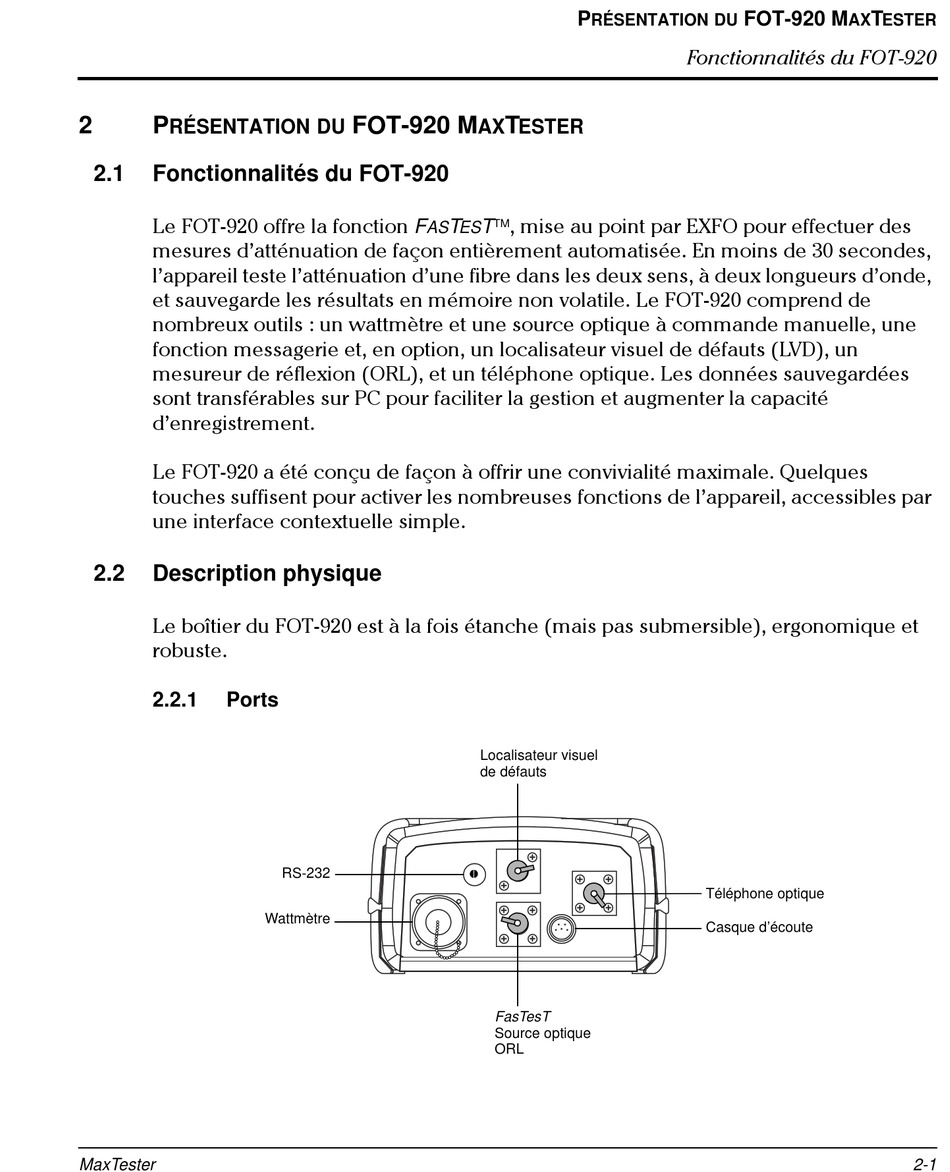 PRÉSENTATION DU FOT-920 MAXTESTER
Fonctionnalités du FOT-920

2 PRÉSENTATION DU FOT-920 MAXTESTER

2.1 Fonctionnalités du FOT-920

Le FOT-920 offre la fonction FASTEST™, mise au point par EXFO pour effectuer des mesures d'atténuation de façon entièrement automatisée. En moins de 30 secondes, l'appareil teste l'atténuation d'une fibre dans les deux sens, à deux longueurs d'onde, et sauvegarde les résultats en mémoire non volatile. Le FOT-920 comprend de nombreux outils : un wattmètre et une source optique à commande manuelle, une fonction messagerie et, en option, un localisateur visuel de défauts (LVD), un mesureur de réflexion (ORL), et un téléphone optique. Les données sauvegardées sont transférables sur PC pour faciliter la gestion et augmenter la capacité d'enregistrement.

Le FOT-920 a été conçu de façon à offrir une convivialité maximale. Quelques touches suffisent pour activer les nombreuses fonctions de l'appareil, accessibles par une interface contextuelle simple.

2.2 Description physique

Le boîtier du FOT-920 est à la fois étanche (mais pas submersible), ergonomique et robuste.

2.2.1 Ports

Localisateur visuel de défauts

RS-232

Wattmètre

Téléphone optique

Casque d'écoute

FasTesT
Source optique
ORL

MaxTester 2-1