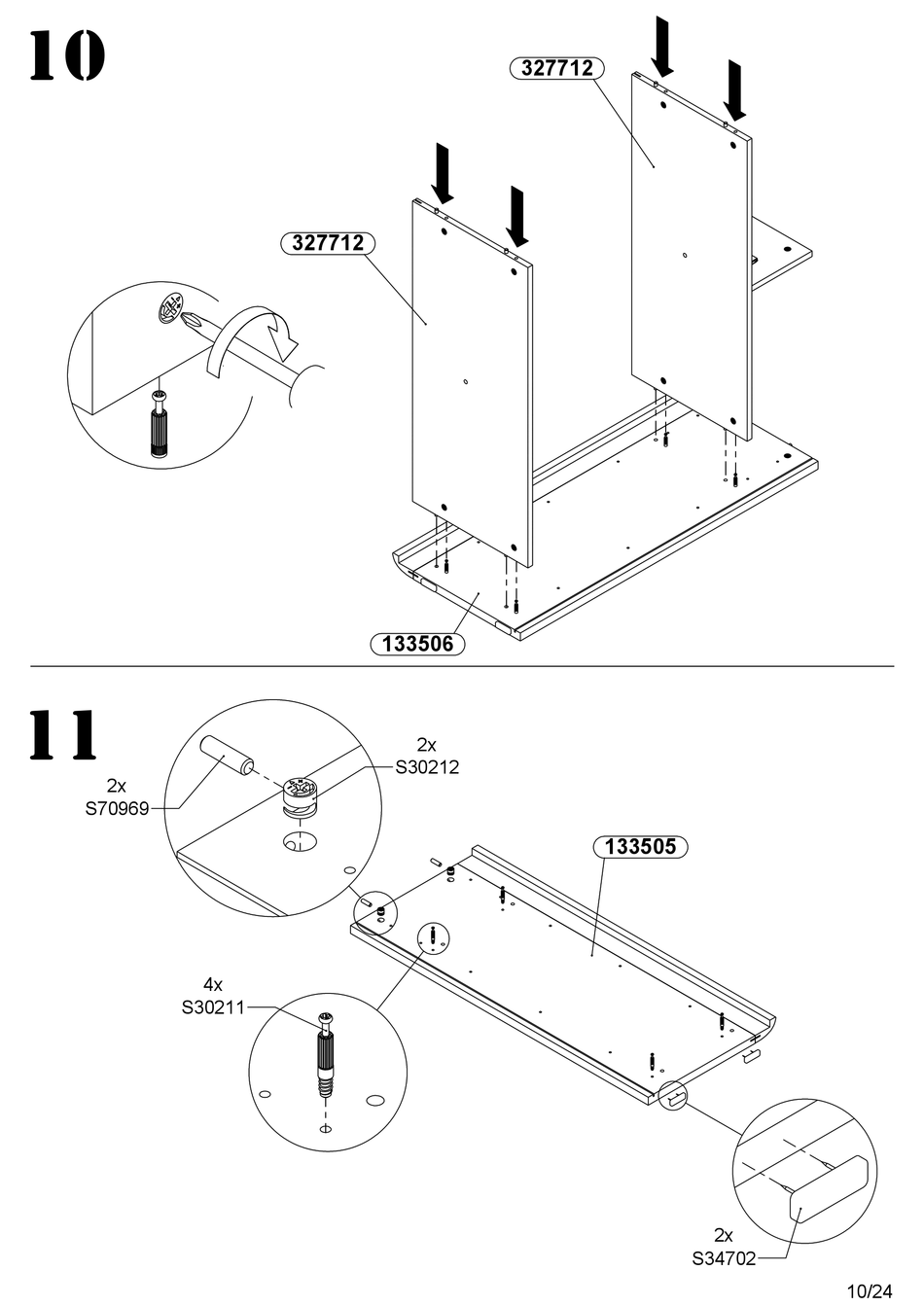 10

327712

327712

133506

11

2x
S70969

2x
S30212

133505

4x
S30211

2x
S34702

10/24