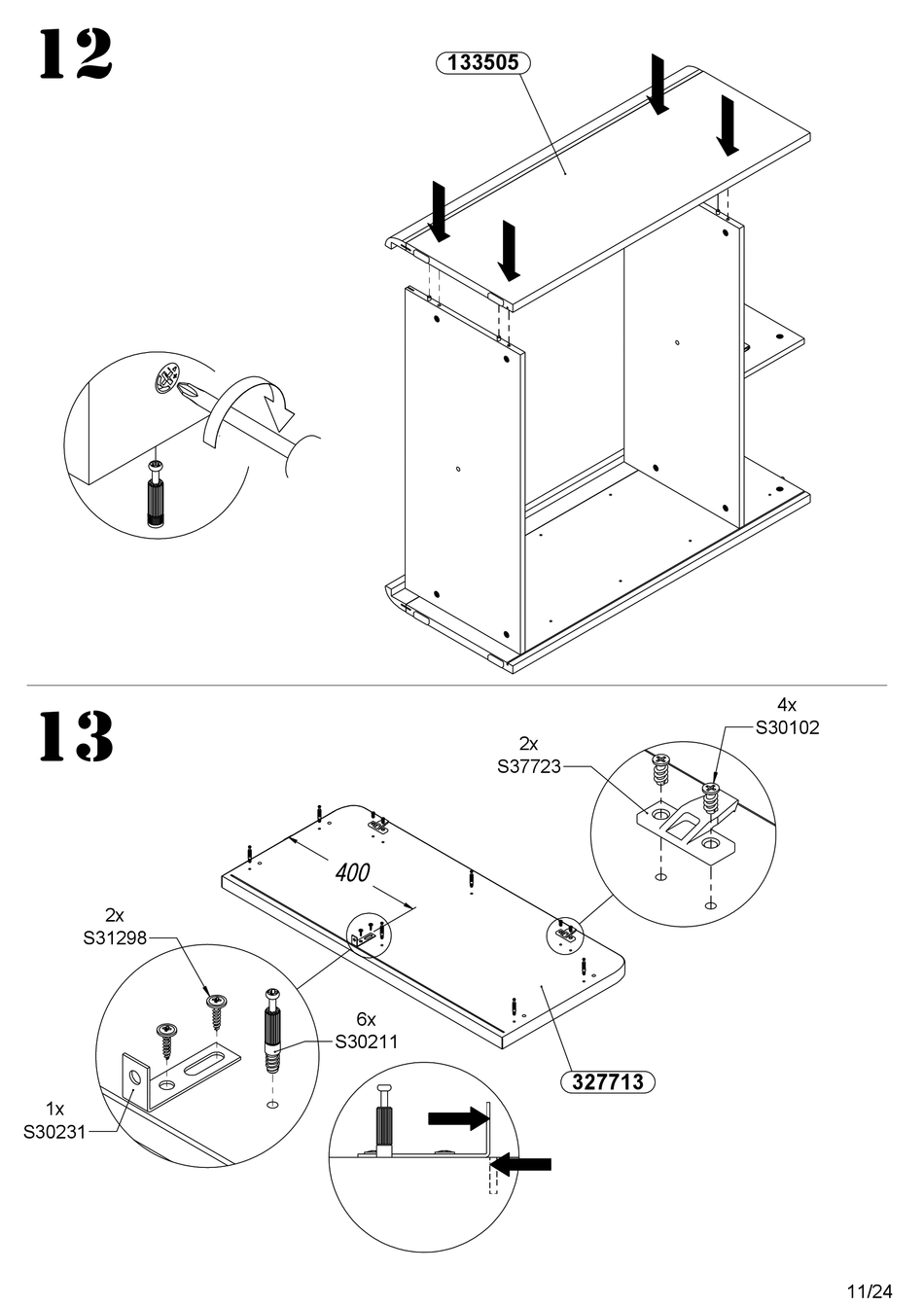 12

133505

13

4x
S30102

2x
S37723

400

2x
S31298

6x
S30211

1x
S30231

327713

11/24