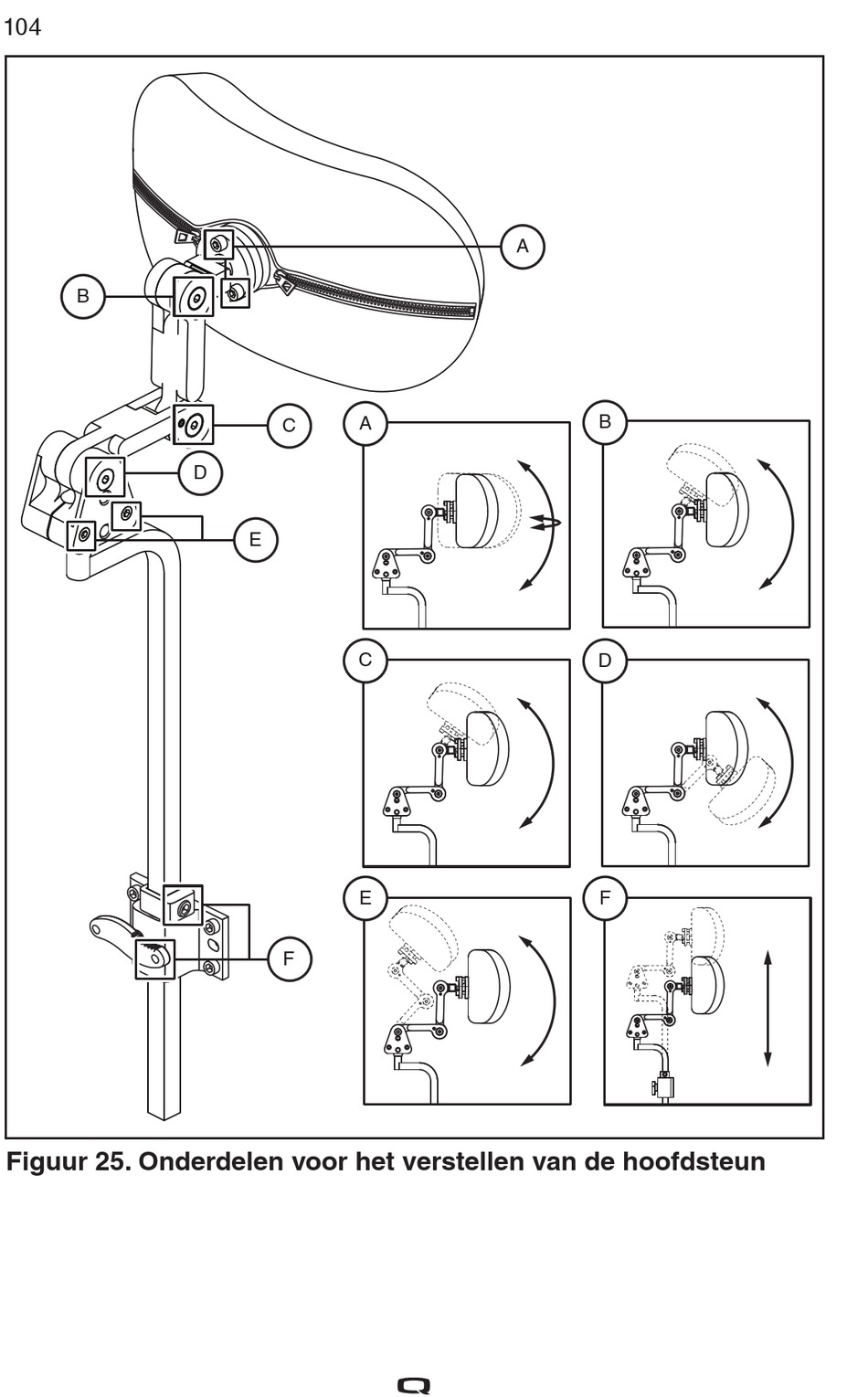 104

A

B

C

D

E

F

A

B

C

D

E

F

Figuur 25. Onderdelen voor het verstellen van de hoofdsteun

Q