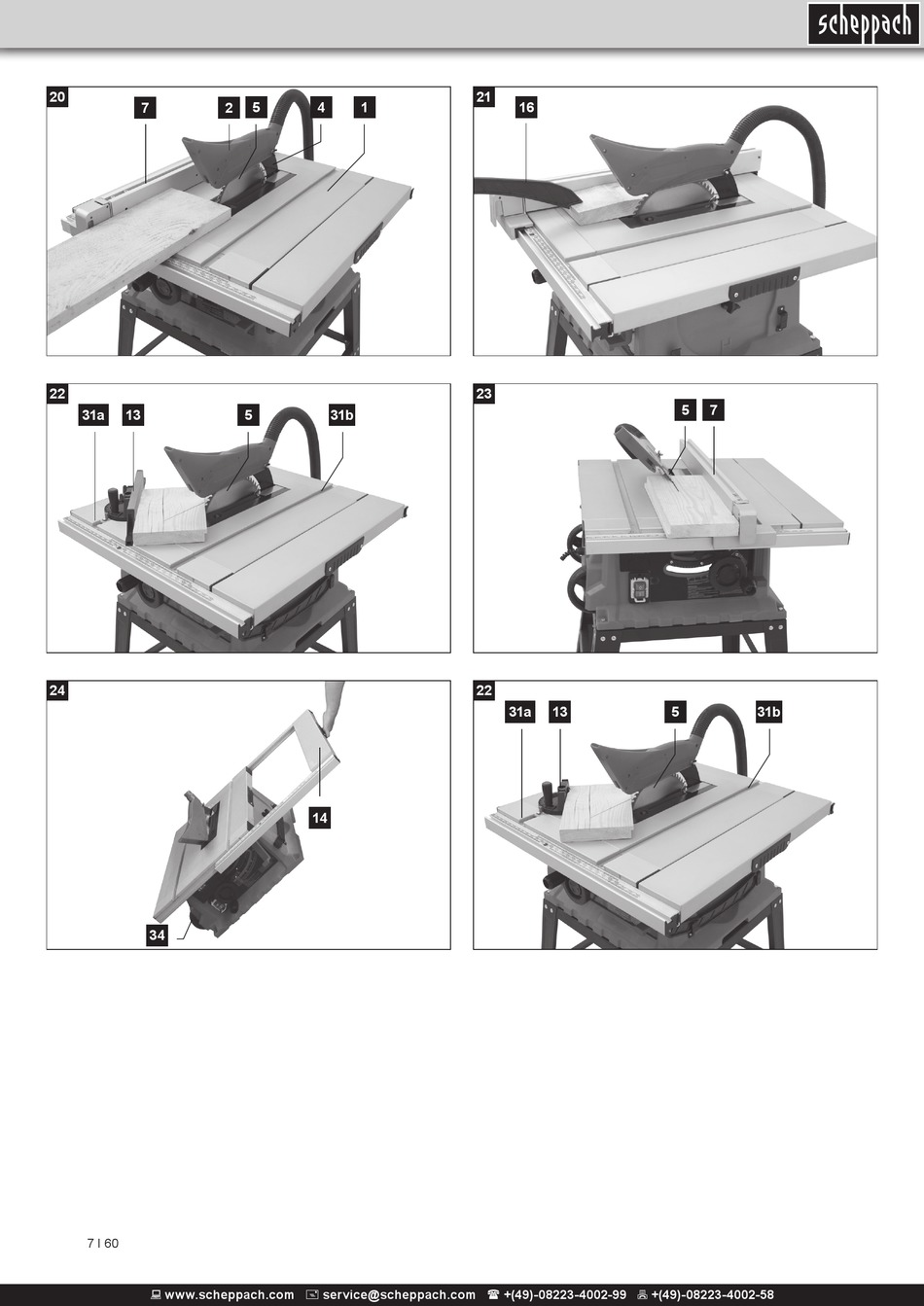 scheppach

20
7
2
5
4
1

21
16

22
31a
13
5
31b

23
5
7

24
14
34

22
31a
13
5
31b

7 I 60

www.scheppach.com service@scheppach.com +(49)-08223-4002-99 +(49)-08223-4002-58