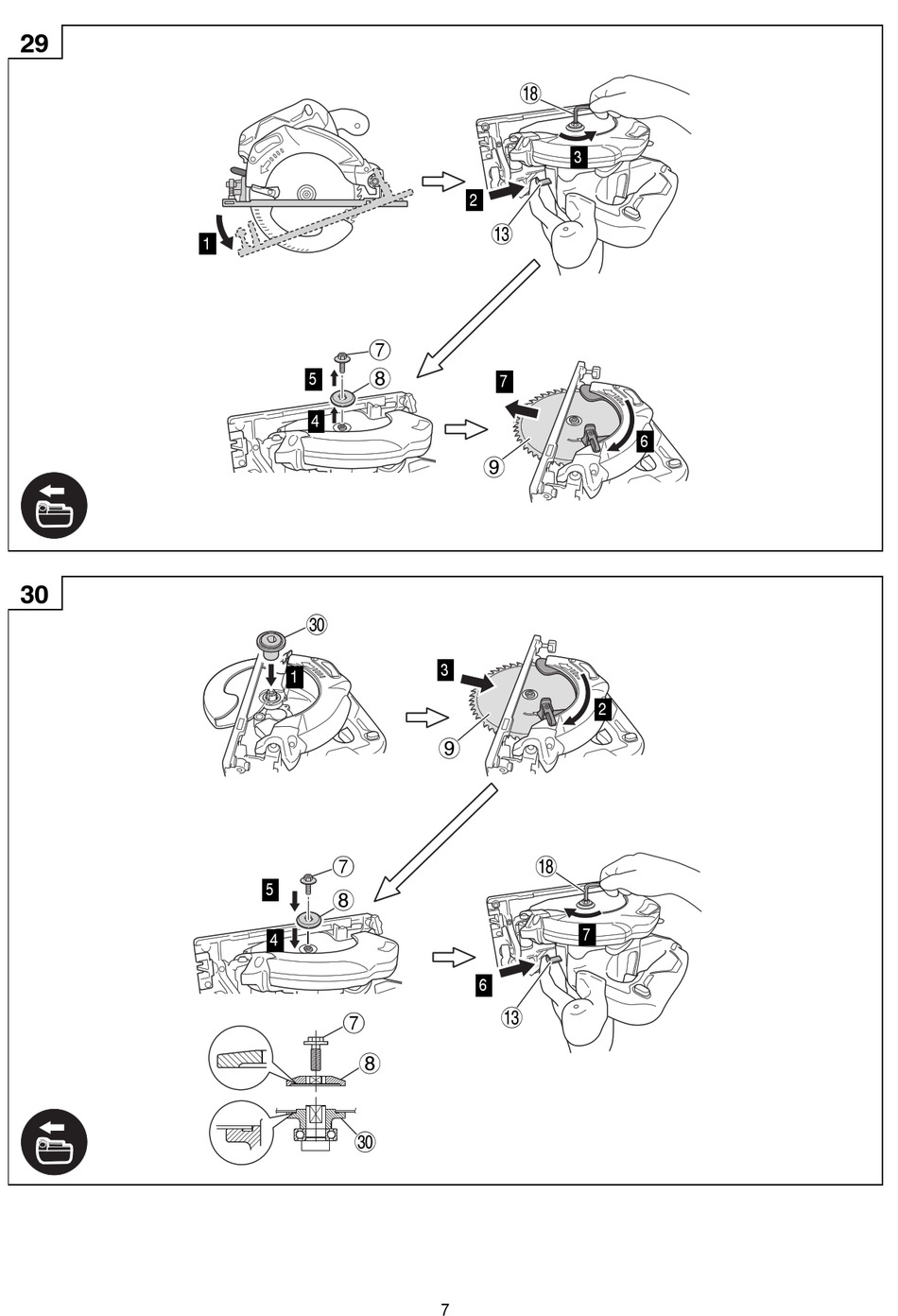 29

1

18

3

2

13

7

5

8

4

7

6

9

30

30

1

3

2

9

7

5

8

4

18

7

6

13

7

8

30

7