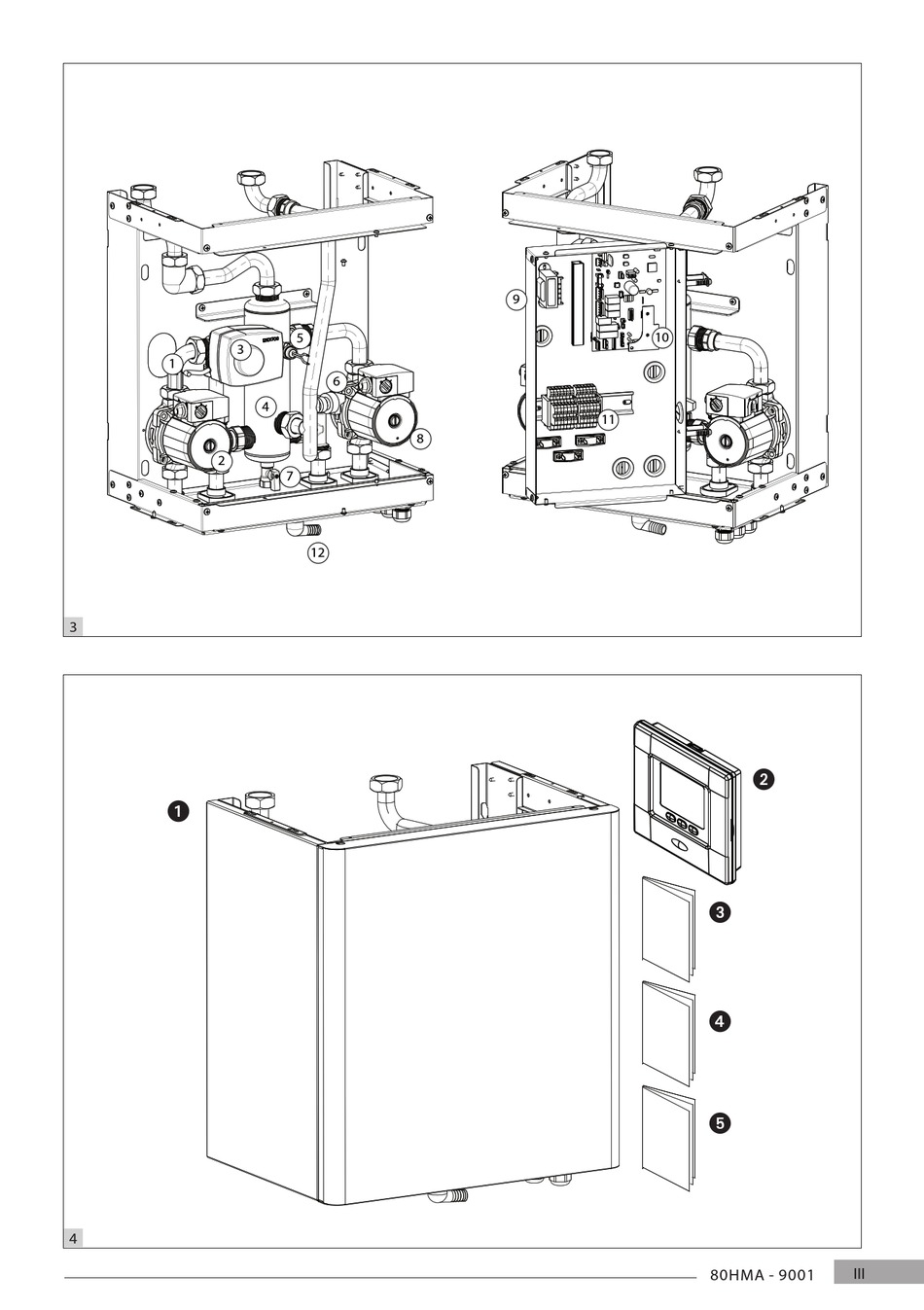 1
2
3
4
5
6
7
8
9
10
11
12
3

1
2
3
4
5
4

80HMA - 9001
III