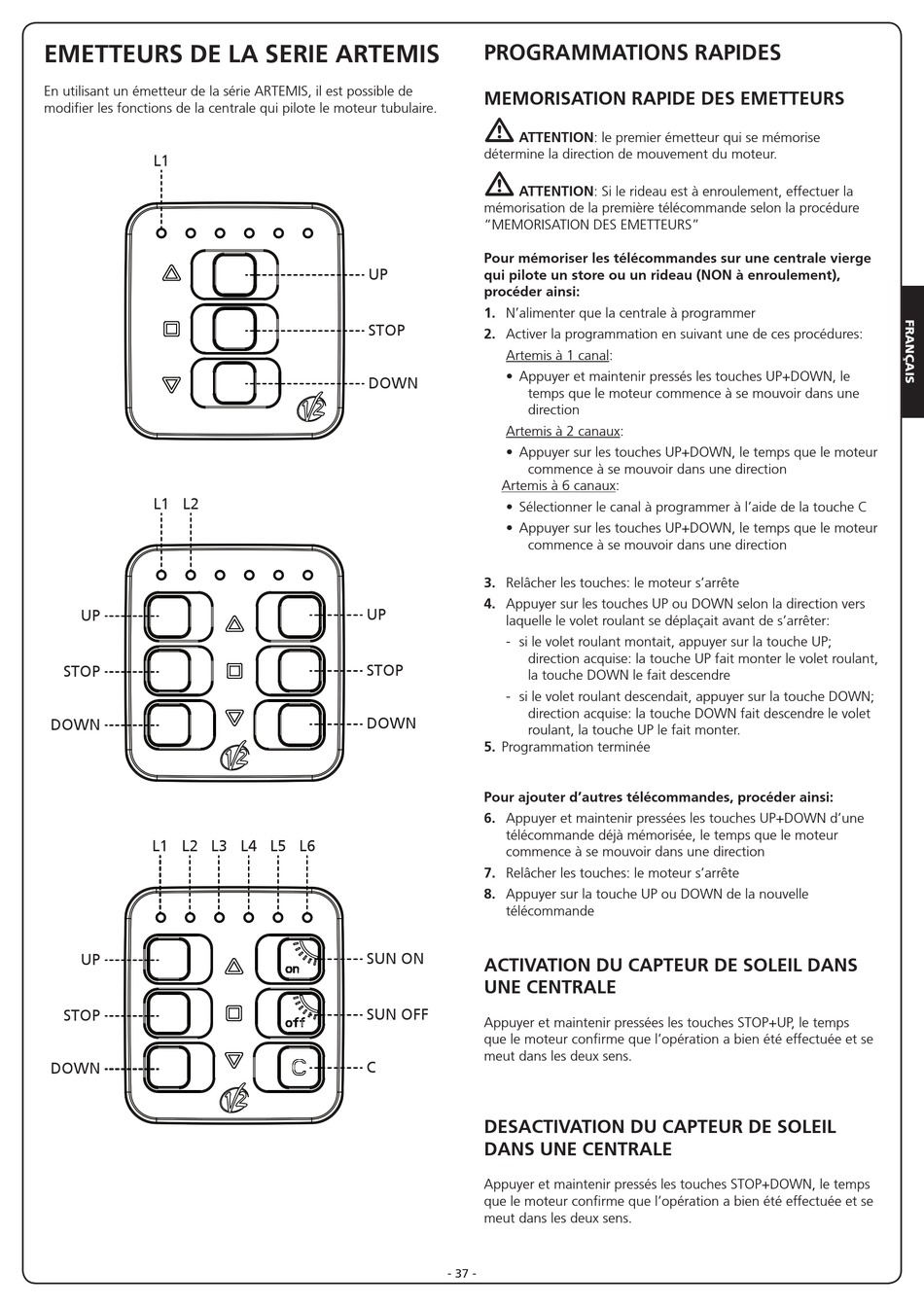 EMETTEURS DE LA SERIE ARTEMIS

En utilisant un émetteur de la série ARTEMIS, il est possible de modifier les fonctions de la centrale qui pilote le moteur tubulaire.

L1

UP

STOP

DOWN

L1 L2

UP

STOP

DOWN

UP

STOP

DOWN

L1 L2 L3 L4 L5 L6

UP

STOP

DOWN

on

off

C

SUN ON

SUN OFF

C

PROGRAMMATIONS RAPIDES

MEMORISATION RAPIDE DES EMETTEURS

ATTENTION: le premier émetteur qui se mémorise détermine la direction de mouvement du moteur.

ATTENTION: Si le rideau est à enroulement, effectuer la mémorisation de la première télécommande selon la procédure "MEMORISATION DES EMETTEURS"

Pour mémoriser les télécommandes sur une centrale vierge qui pilote un store ou un rideau (NON à enroulement), procéder ainsi:

1. N'alimenter que la centrale à programmer
2. Activer la programmation en suivant une de ces procédures:
Artemis à 1 canal:
• Appuyer et maintenir pressés les touches UP+DOWN, le temps que le moteur commence à se mouvoir dans une direction
Artemis à 2 canaux:
• Appuyer sur les touches UP+DOWN, le temps que le moteur commence à se mouvoir dans une direction
Artemis à 6 canaux:
• Sélectionner le canal à programmer à l'aide de la touche C
• Appuyer sur les touches UP+DOWN, le temps que le moteur commence à se mouvoir dans une direction

3. Relâcher les touches: le moteur s'arrête
4. Appuyer sur les touches UP ou DOWN selon la direction vers laquelle le volet roulant se déplaçait avant de s'arrêter:
- si le volet roulant montait, appuyer sur la touche UP; direction acquise: la touche UP fait monter le volet roulant, la touche DOWN le fait descendre
- si le volet roulant descendait, appuyer sur la touche DOWN; direction acquise: la touche DOWN fait descendre le volet roulant, la touche UP le fait monter.
5. Programmation terminée

Pour ajouter d'autres télécommandes, procéder ainsi:
6. Appuyer et maintenir pressées les touches UP+DOWN d'une télécommande déjà mémorisée, le temps que le moteur commence à se mouvoir dans une direction
7. Relâcher les touches: le moteur s'arrête
8. Appuyer sur la touche UP ou DOWN de la nouvelle télécommande

ACTIVATION DU CAPTEUR DE SOLEIL DANS UNE CENTRALE

Appuyer et maintenir pressées les touches STOP+UP, le temps que le moteur confirme que l'opération a bien été effectuée et se meut dans les deux sens.

DESACTIVATION DU CAPTEUR DE SOLEIL DANS UNE CENTRALE

Appuyer et maintenir pressés les touches STOP+DOWN, le temps que le moteur confirme que l'opération a bien été effectuée et se meut dans les deux sens.

FRANÇAIS

- 37 -