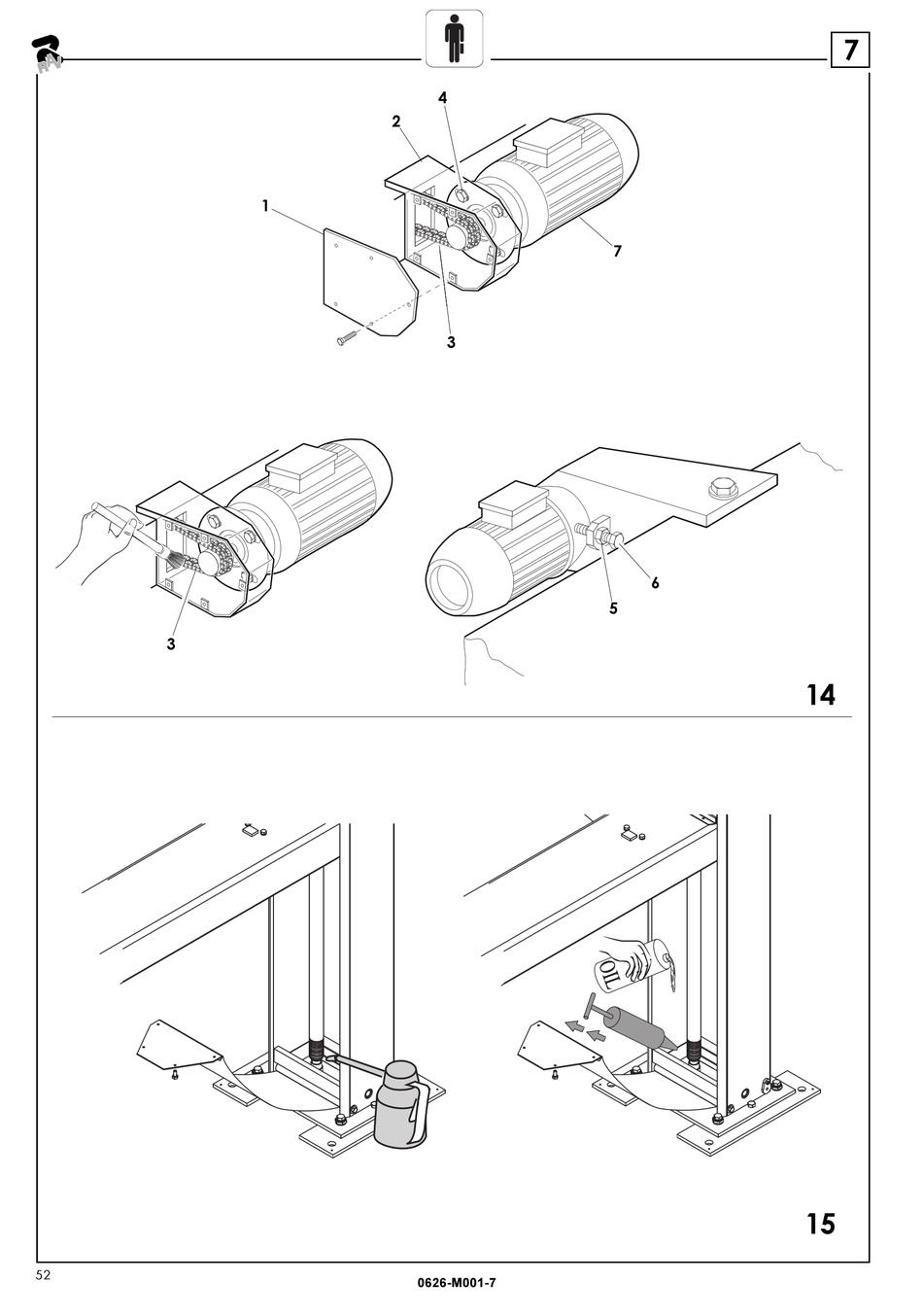 RAV

7

4
2
1
7
3

3
6
5

14

OIL

15

52

0626-M001-7