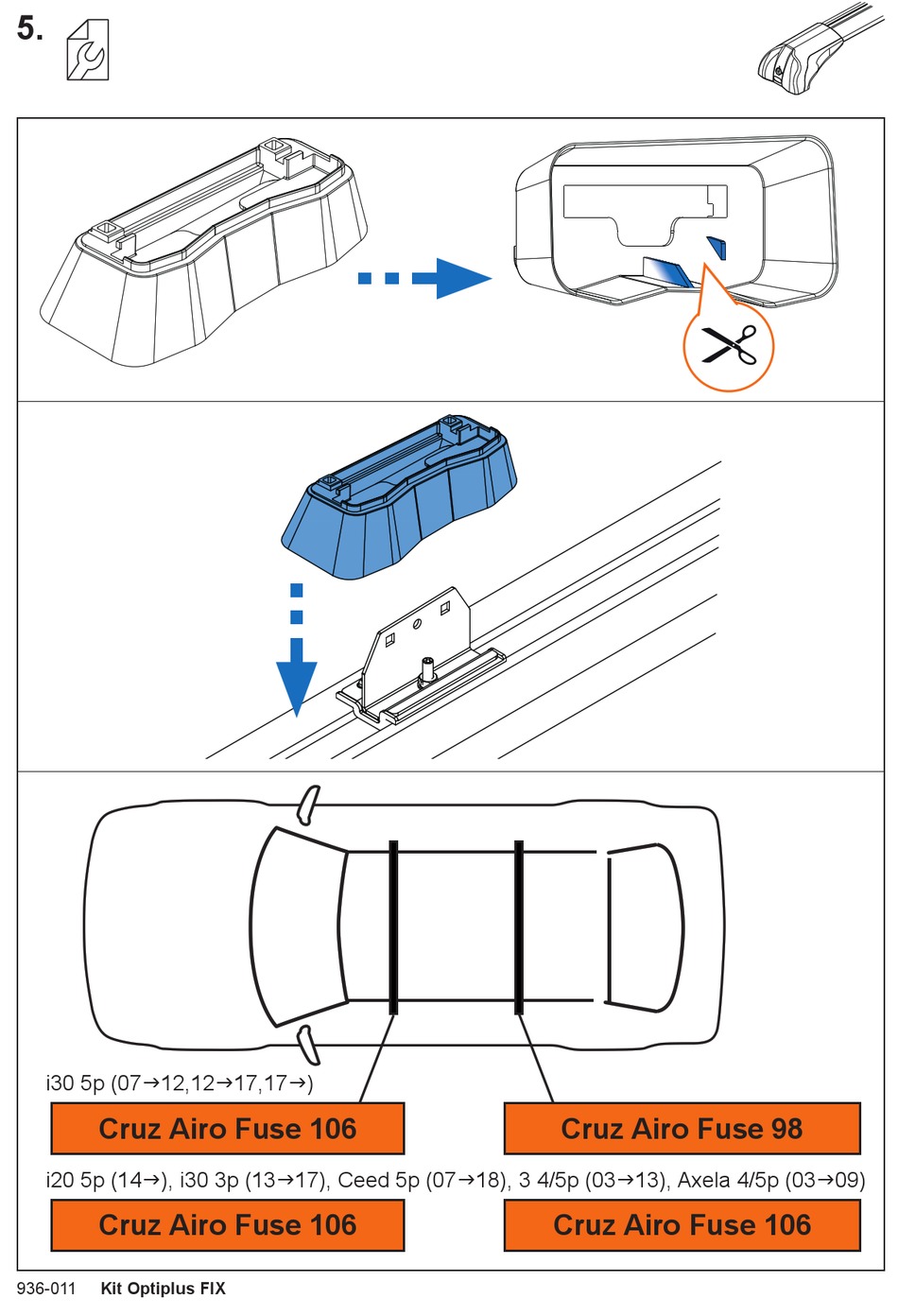 5.

i30 5p (07→12,12→17,17→)

Cruz Airo Fuse 106

Cruz Airo Fuse 98

i20 5p (14→), i30 3p (13→17), Ceed 5p (07→18), 3 4/5p (03→13), Axela 4/5p (03→09)

Cruz Airo Fuse 106

Cruz Airo Fuse 106

936-011 Kit Optiplus FIX